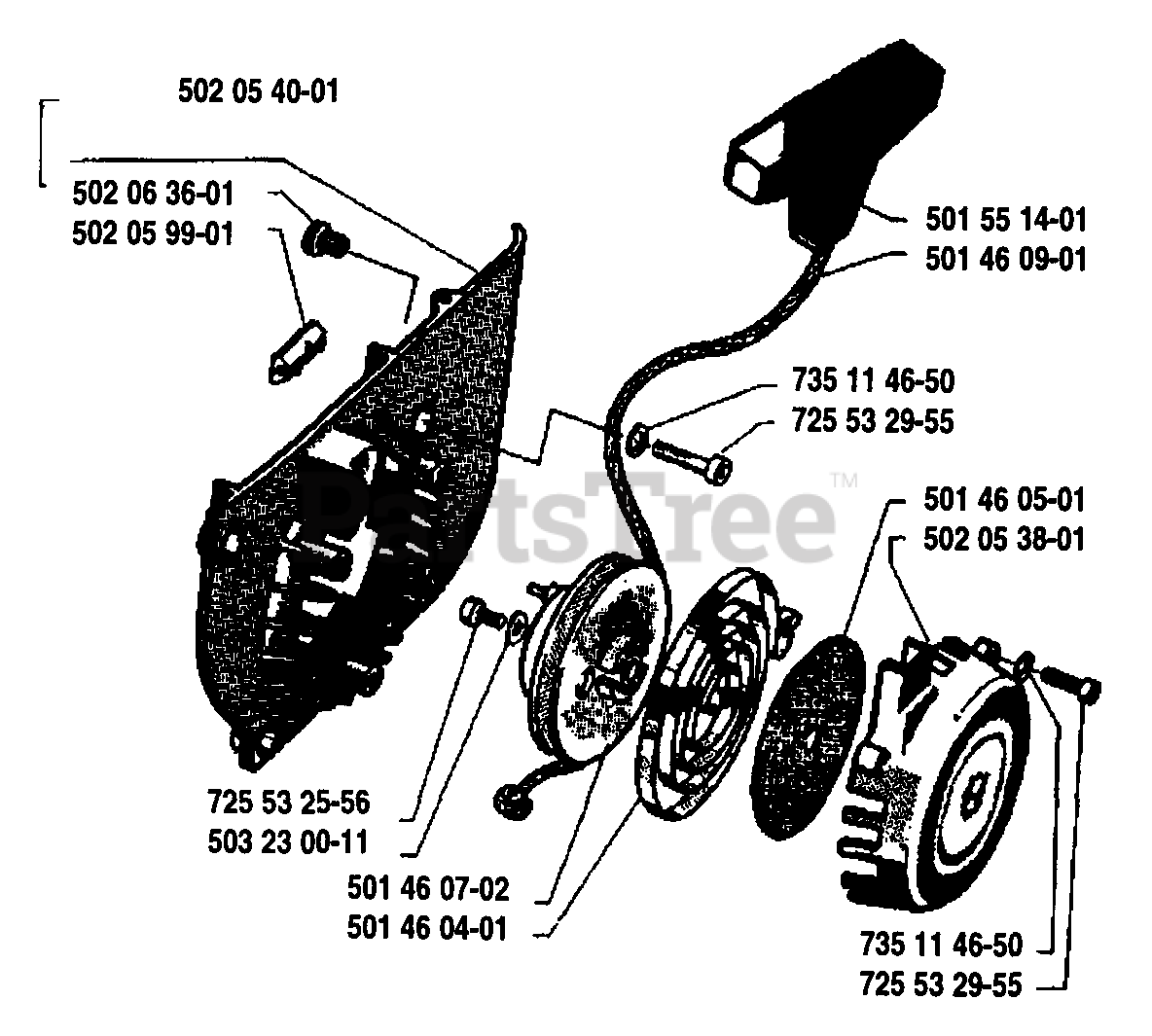 502 05 40-01

502 06 36-01
502 05 99-01

501 55 14-01
501 46 09-01

735 11 46-50
725 53 29-55

PartsTree™

501 46 05-01
502 05 38-01

725 53 25-56
503 23 00-11

501 46 07-02
501 46 04-01

735 11 46-50
725 53 29-55