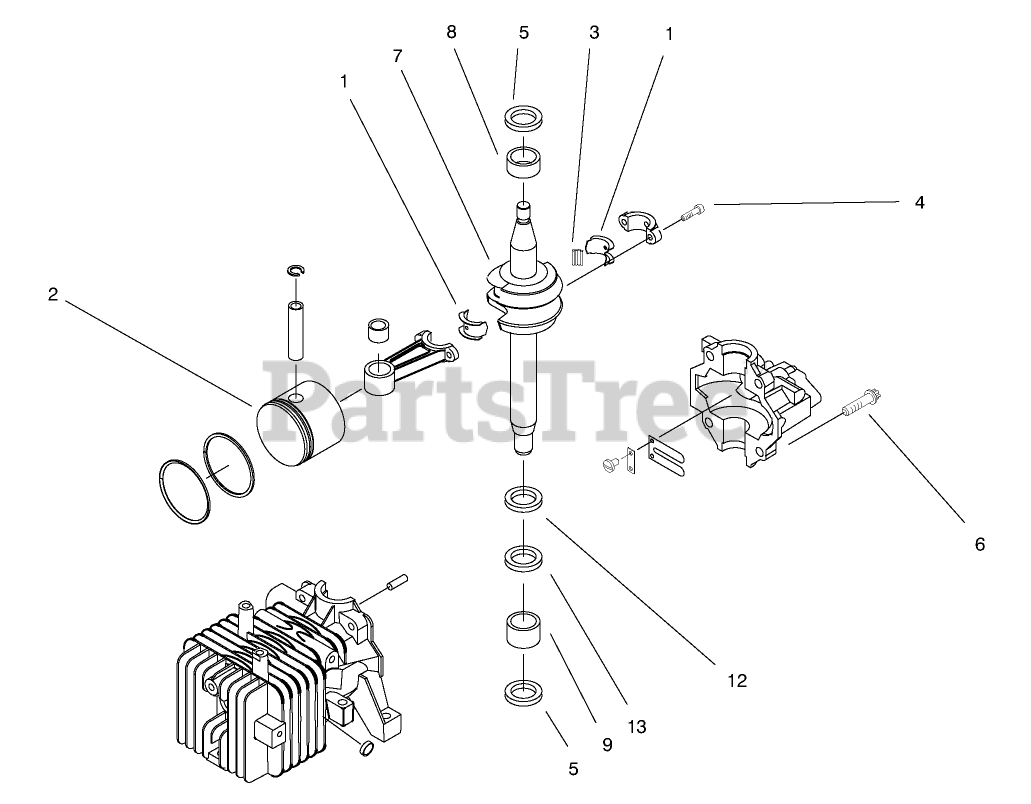 8
5
3
1
7
1
4
2
PartsTree
6
12
13
9
5