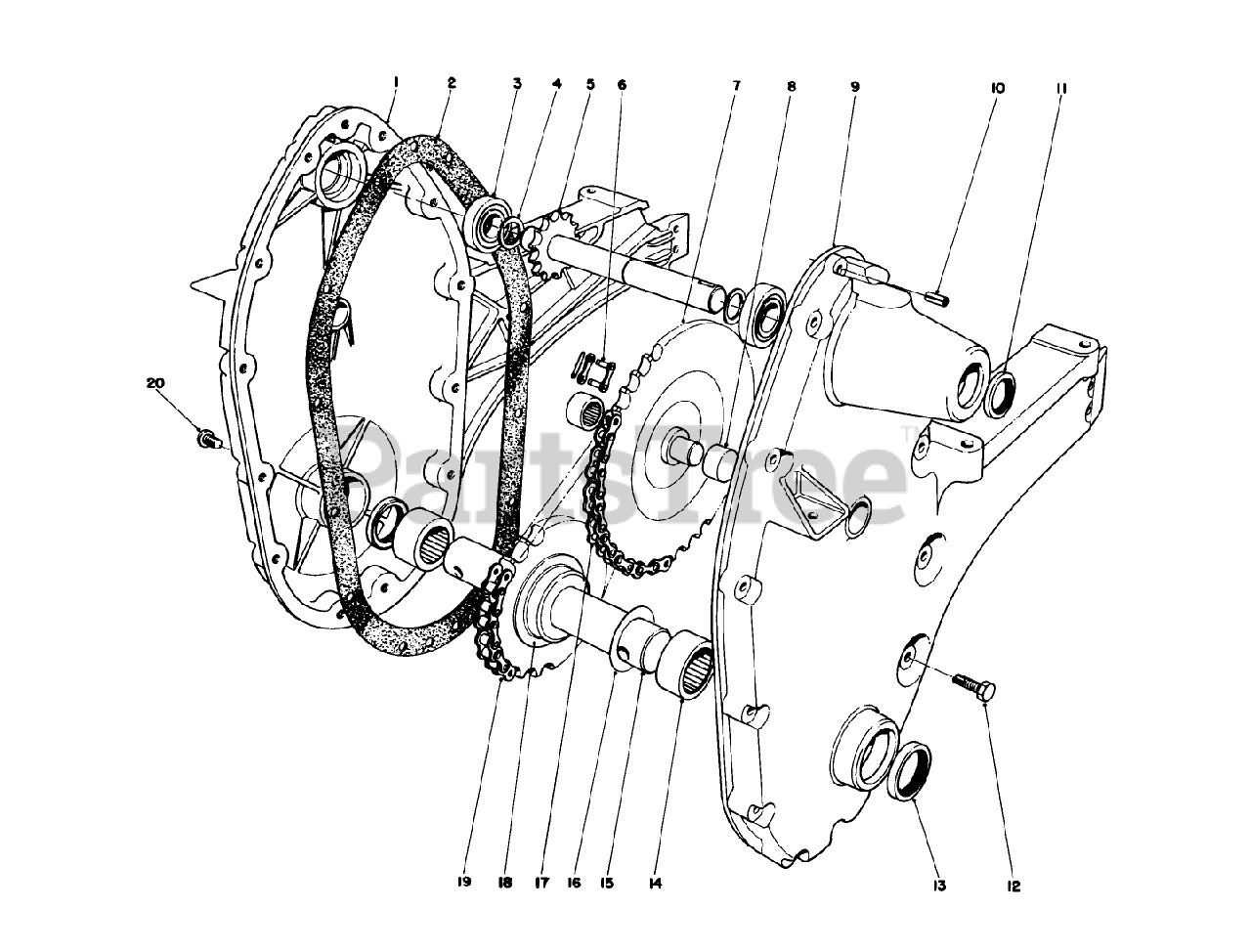 1
2
3
4
5
6
7
8
9
10
11
20
PartsTree™
19
18
17
16
15
14
13
12