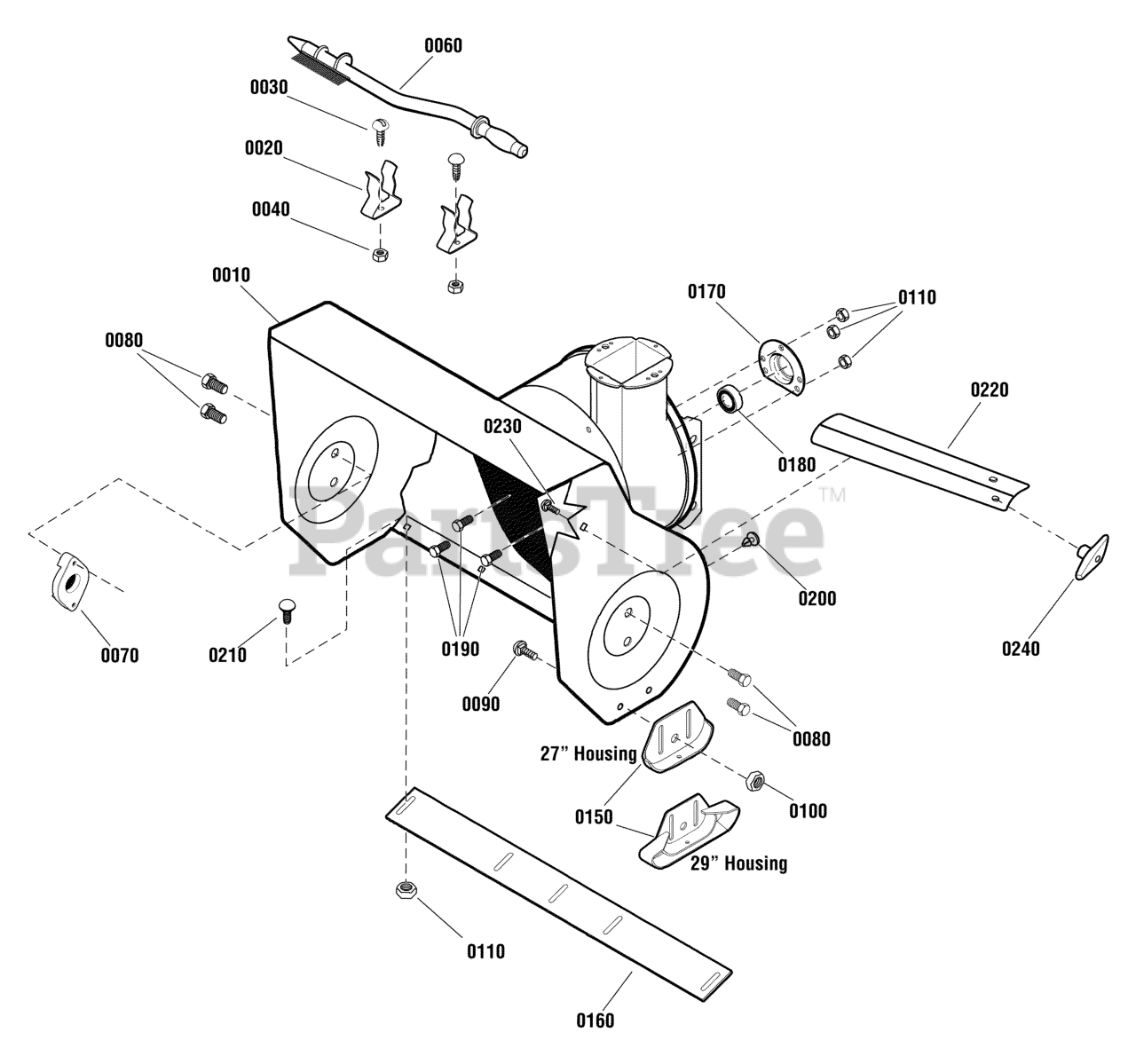 0060
0030
0020
0040
0010
0080
0170
0110
0220
0230
0180
PartsTree™
0200
0240
0070
0210
0190
0090
0080
27" Housing
0100
0150
29" Housing
0110
0160