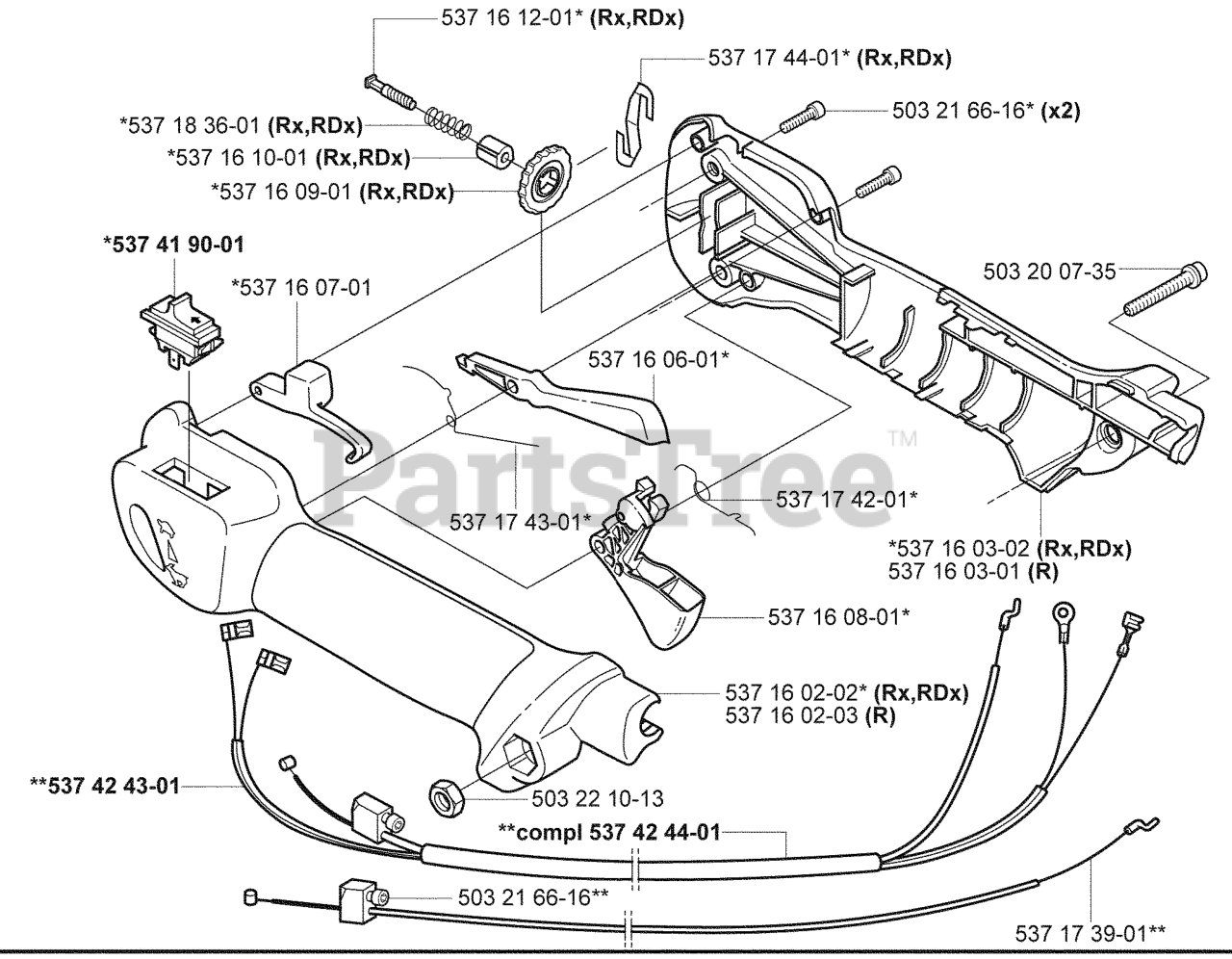 537 16 12-01* (Rx,RDx)
537 17 44-01* (Rx,RDx)
503 21 66-16* (x2)
*537 18 36-01 (Rx,RDx)
*537 16 10-01 (Rx,RDx)
*537 16 09-01 (Rx,RDx)
*537 41 90-01
*537 16 07-01
503 20 07-35
537 16 06-01*
PartsTree™
537 17 43-01*
537 17 42-01*
*537 16 03-02 (Rx,RDx)
537 16 03-01 (R)
537 16 08-01*
537 16 02-02* (Rx,RDx)
537 16 02-03 (R)
**537 42 43-01
503 22 10-13
**compl 537 42 44-01
503 21 66-16**
537 17 39-01**