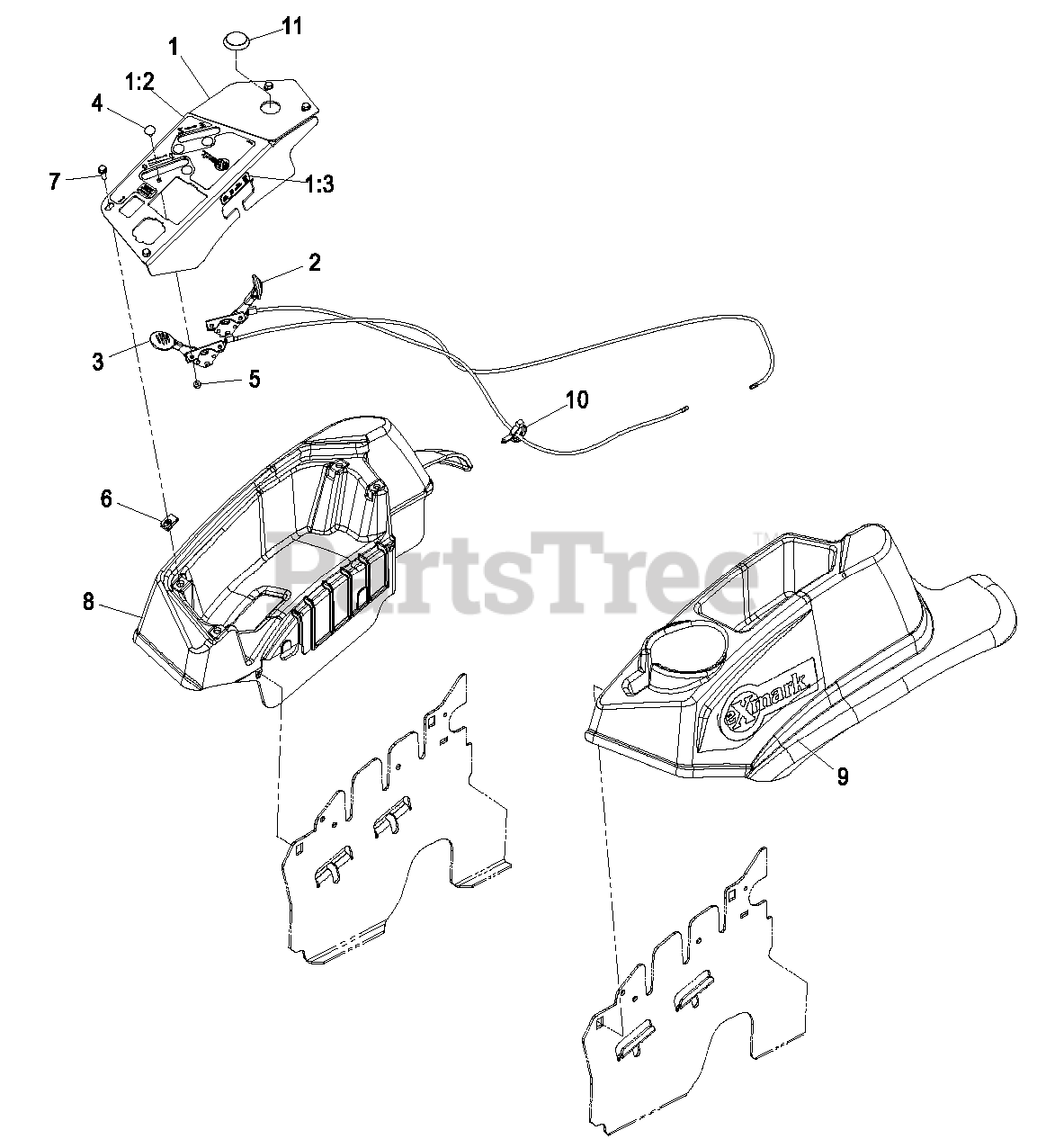 11
1
1:2
4
7
1:3
2
3
5
10
6
8
PartsTree™
eXmark
9