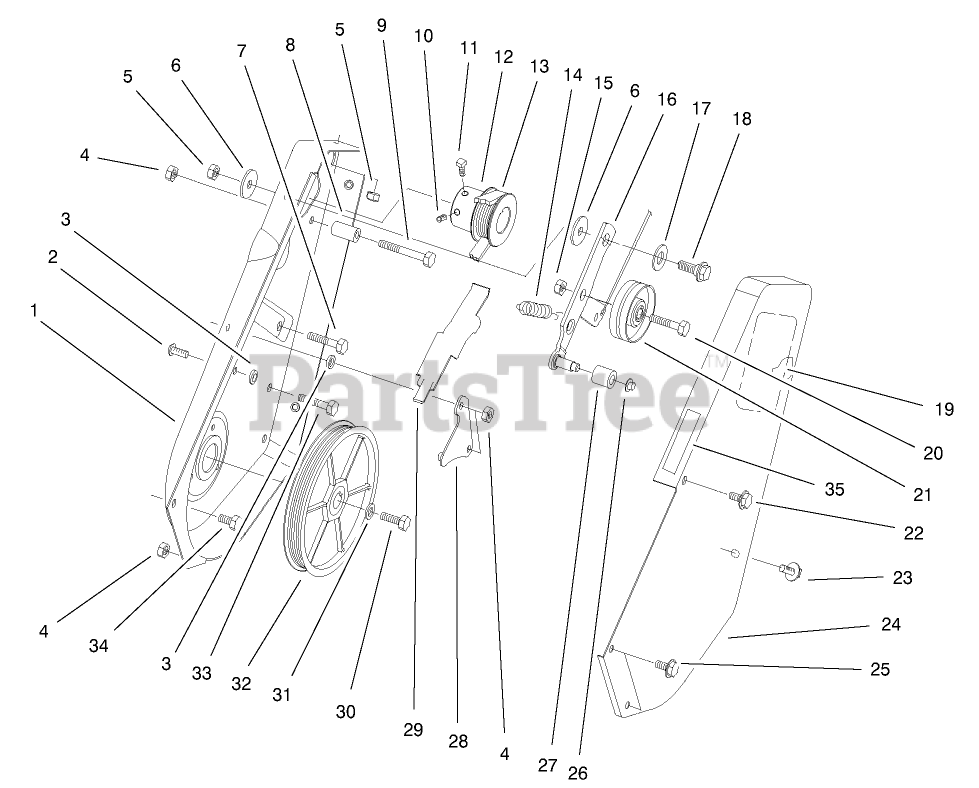 5
6
7
8
5
9
10
11
12
13
14
15
6
16
17
18
4
3
2
1
PartsTree™
19
20
21
35
22
23
24
25
4
34
3
33
32
31
30
29
28
4
27
26