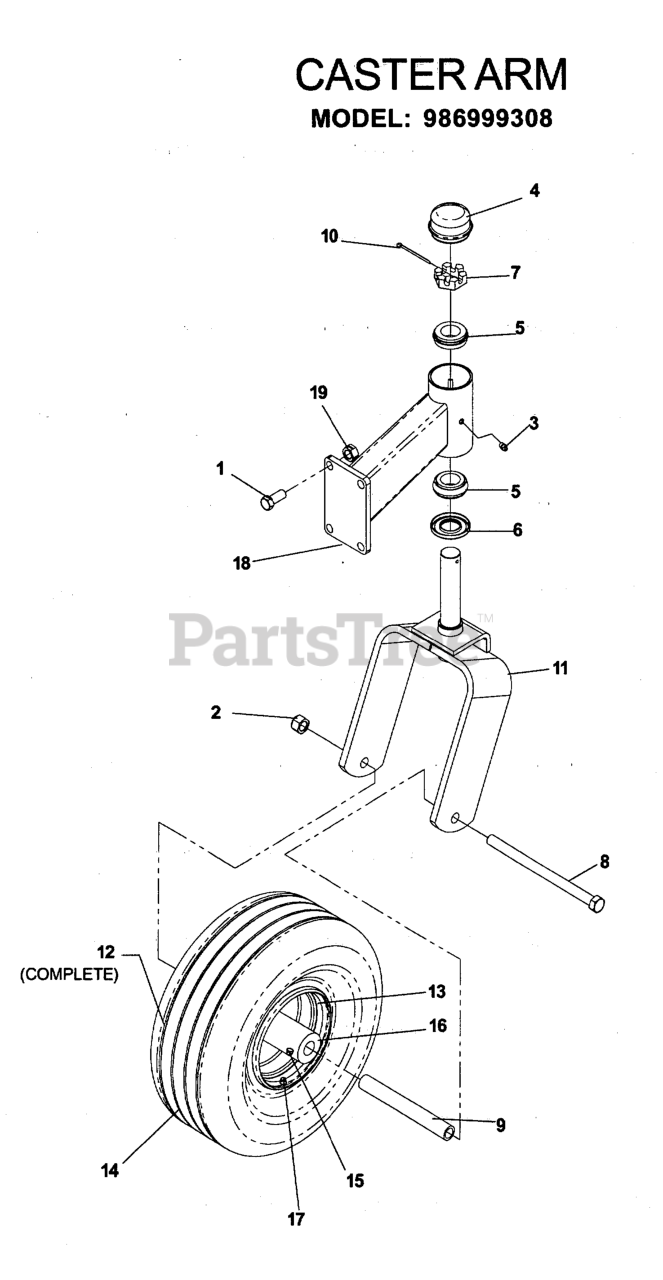 CASTER ARM
MODEL: 986999308

4
10
7
5
19
3
1
5
6
18
PartsTree™
11
2
8
12
(COMPLETE)
13
16
9
14
15
17