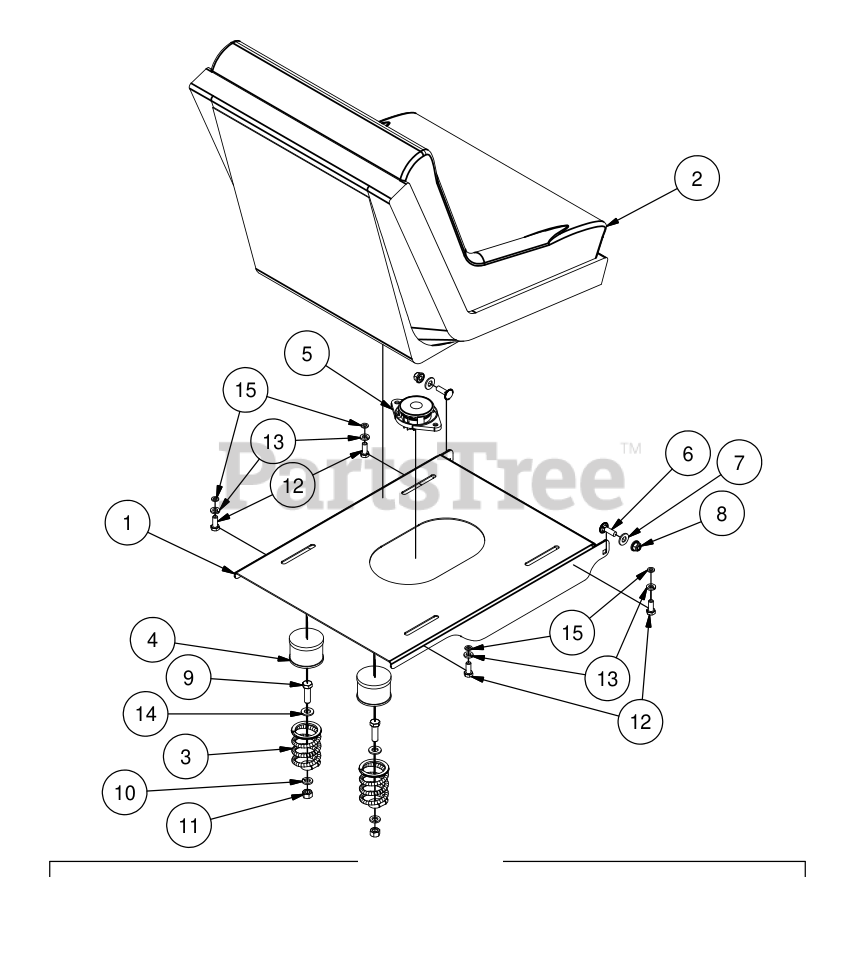 2
5
15
13
12
PartsTree™
6
7
8
1
15
13
12
4
9
14
3
10
11