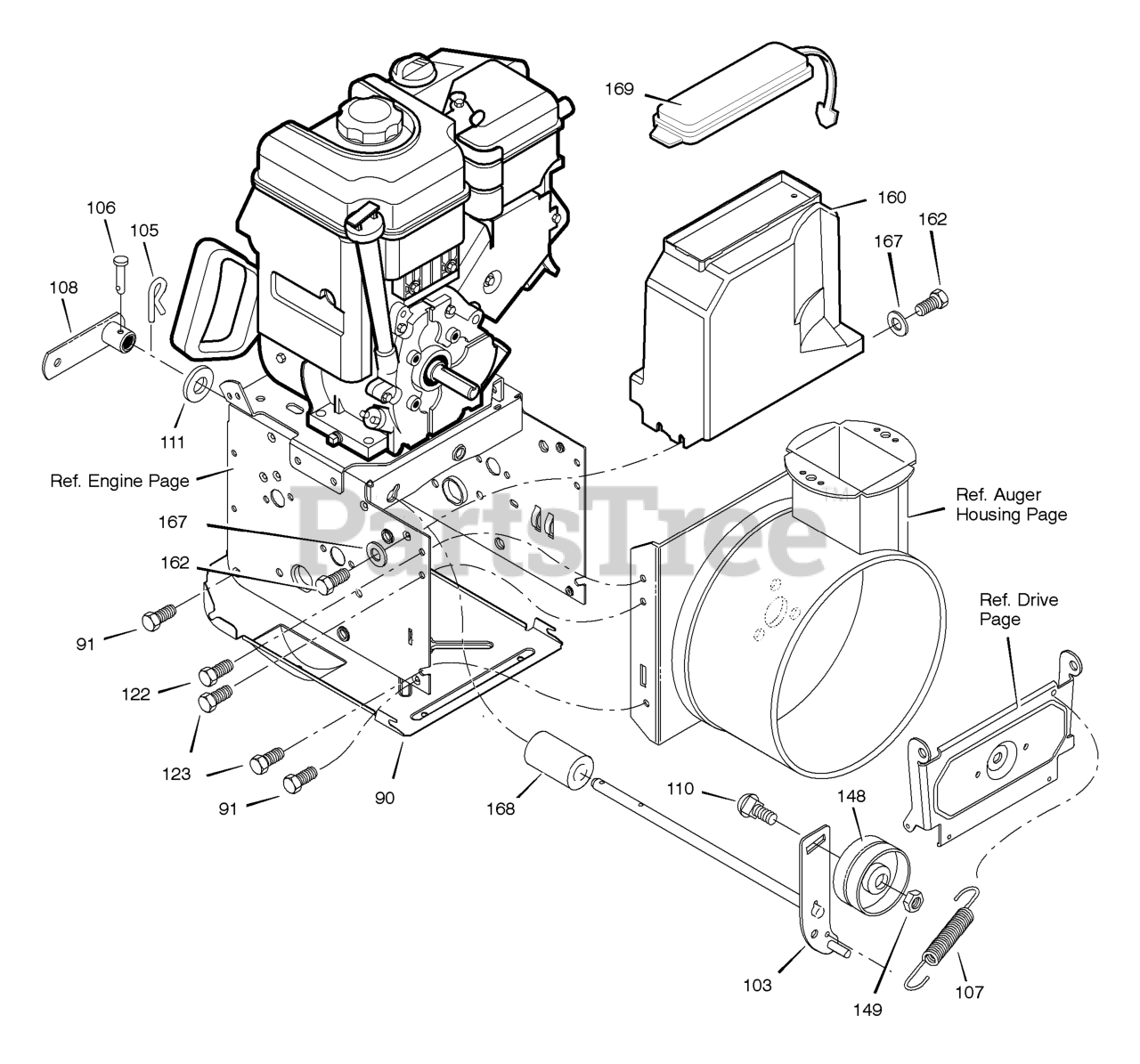 169
160
162
167
106
105
108
111
Ref. Engine Page
PartsTree
Ref. Auger Housing Page
167
162
Ref. Drive Page
91
122
123
91
90
168
110
148
103
149
107