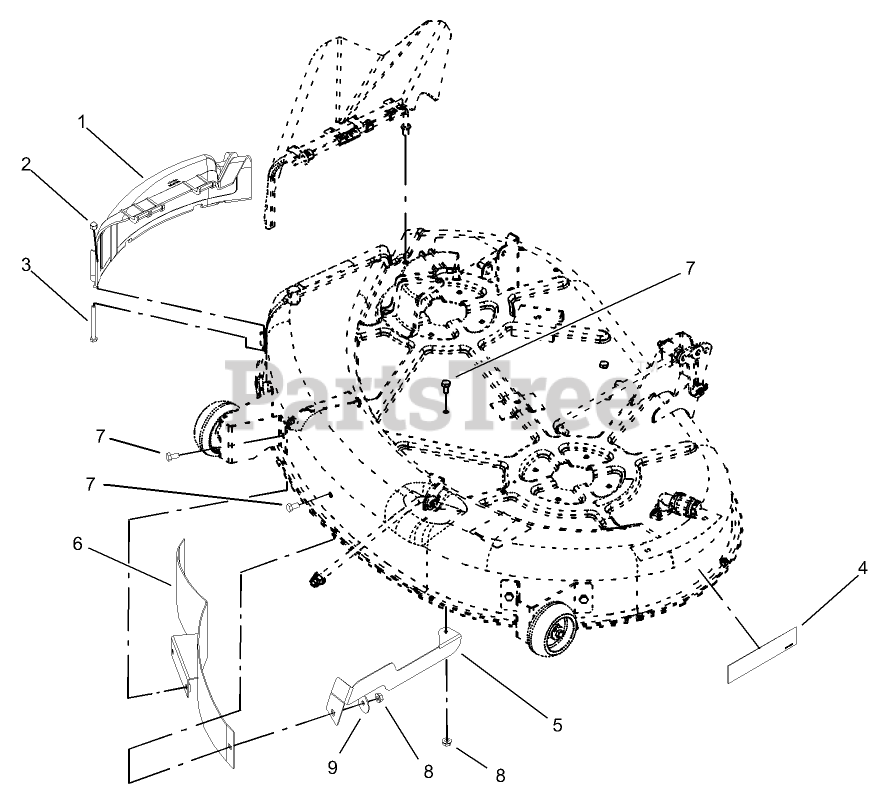 1
2
3
7
PartsTree
7
7
6
4
5
9
8
8