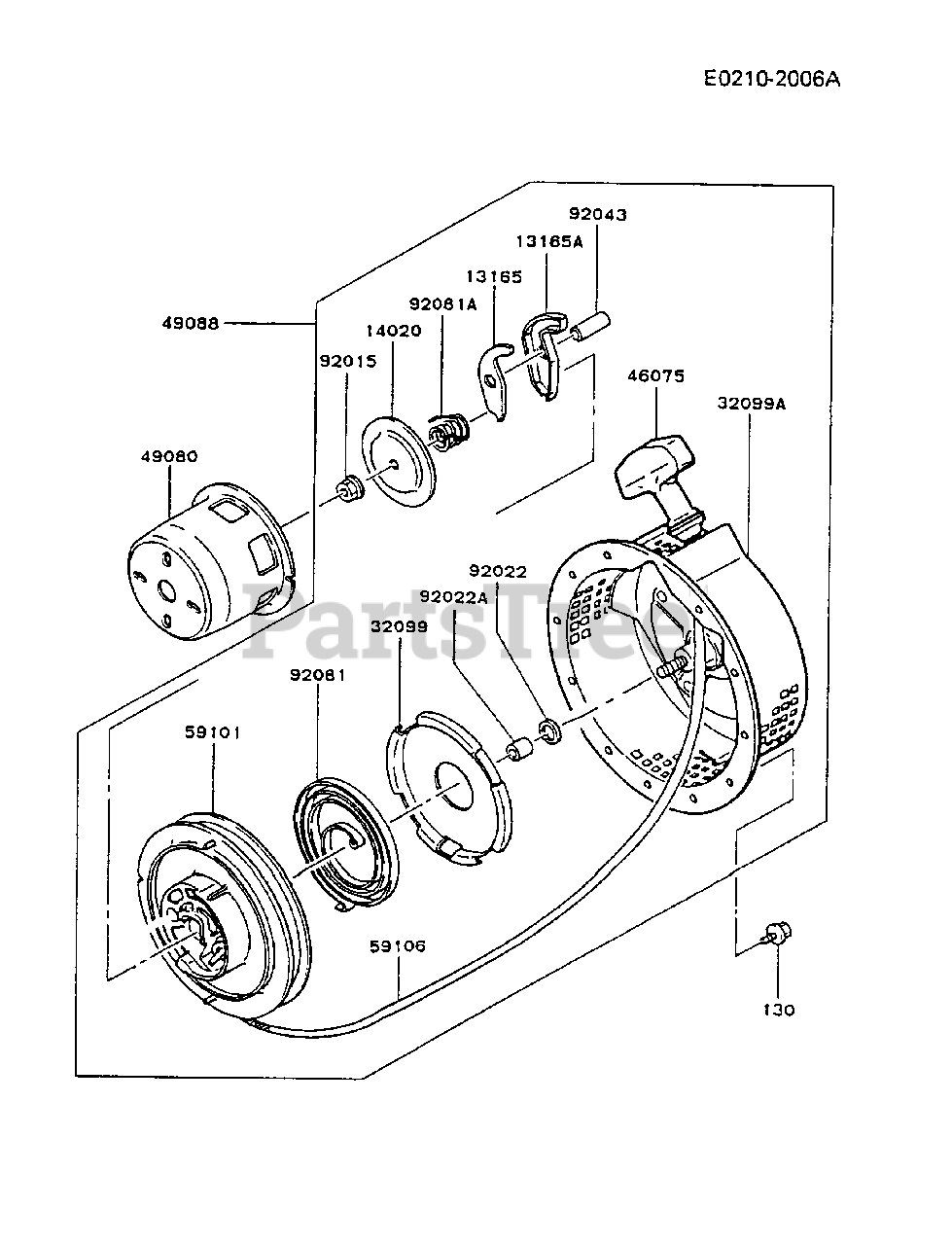 E0210-2006A

92043

13165A

13165

92081A

49088

14020

92015

46075

32099A

49080

92022

92022A

32099

92081

59101

59106

130

PartsTree