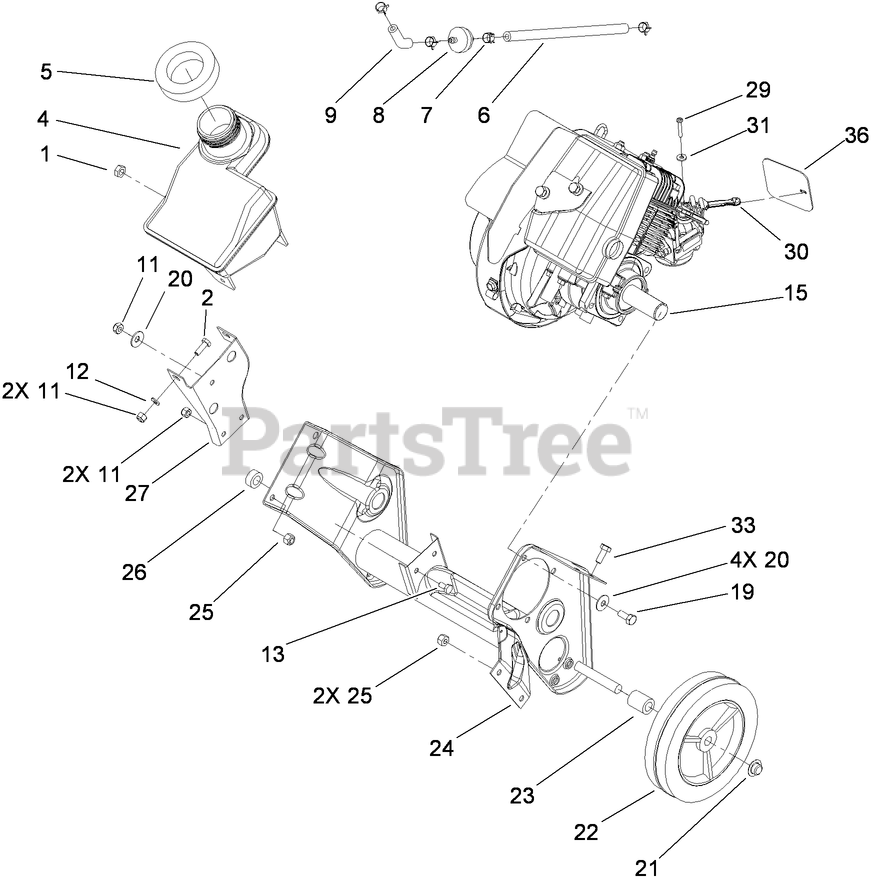 5
4
1
9
8
7
6
29
31
36
30
15
11
20
2
12
2X 11
2X 11
27
PartsTree™
26
25
33
4X 20
19
13
2X 25
24
23
22
21