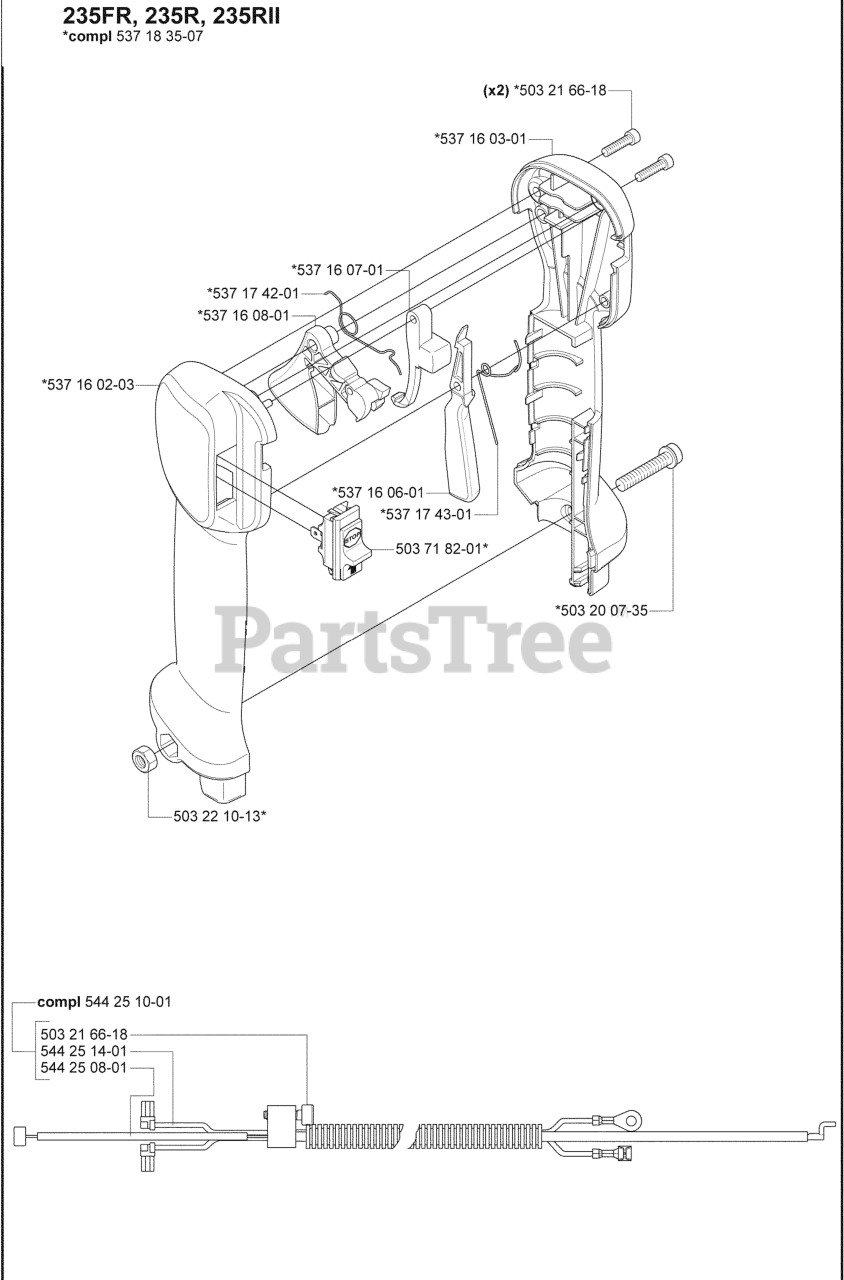 235FR, 235R, 235RII
*compl 537 18 35-07

(x2) *503 21 66-18
*537 16 03-01
*537 16 07-01
*537 17 42-01
*537 16 08-01
*537 16 02-03
*537 16 06-01
*537 17 43-01
STOP
503 71 82-01*
*503 20 07-35
PartsTree
503 22 10-13*

compl 544 25 10-01
503 21 66-18
544 25 14-01
544 25 08-01