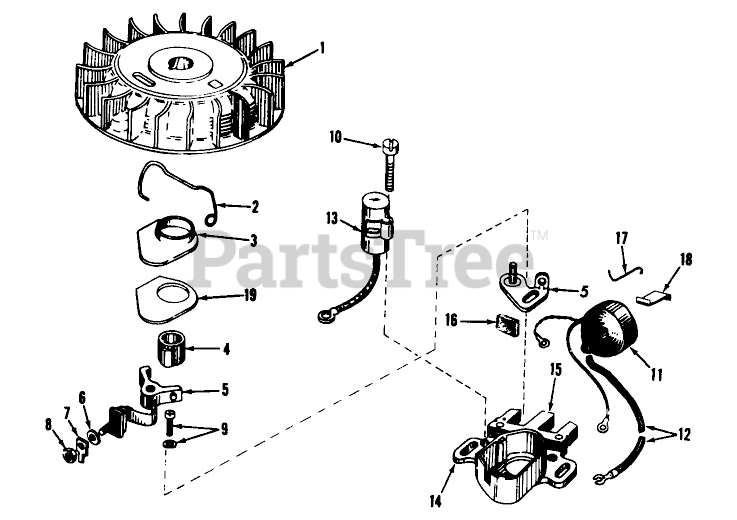 1
10
2
13
3
PartsTree™
17
18
19
5
16
4
11
5
15
6
7
8
9
12
14