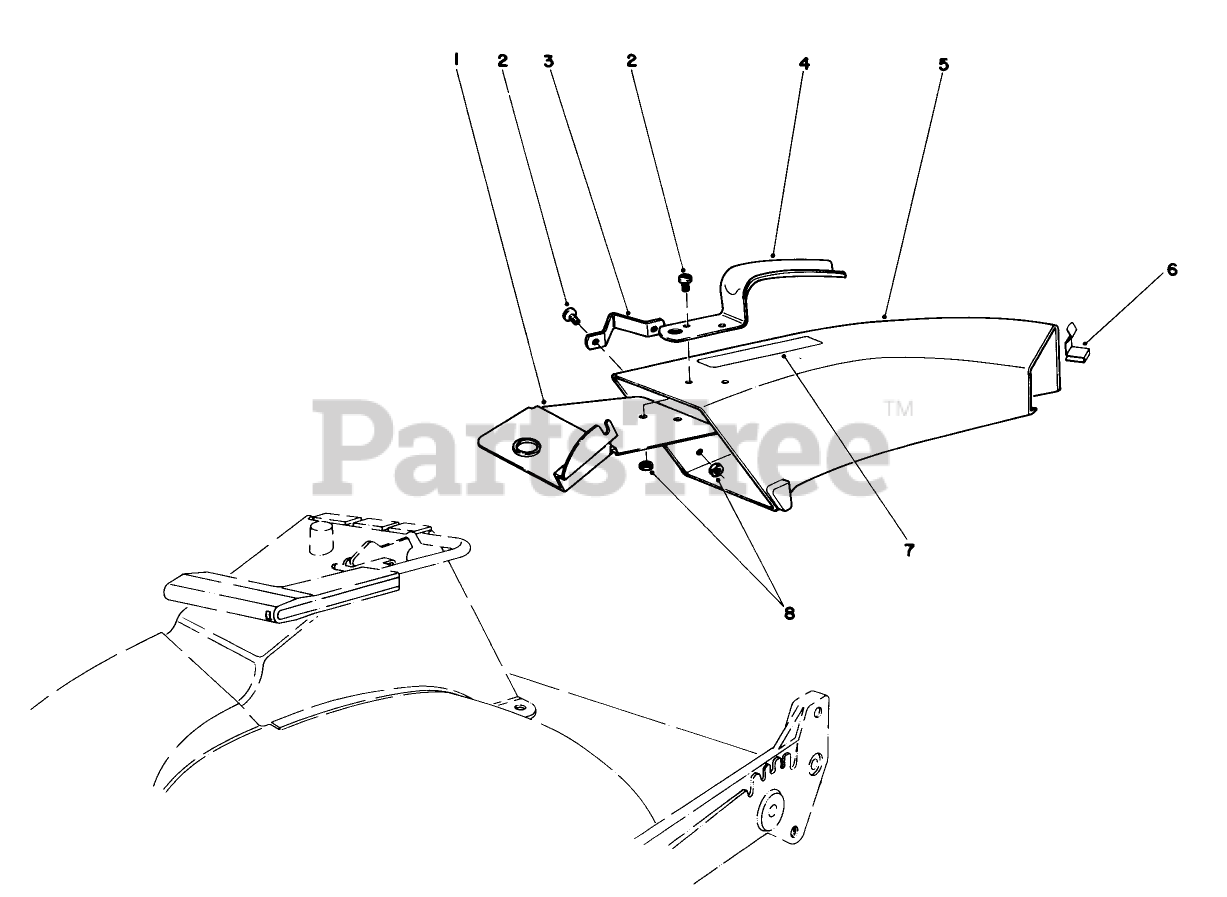 1
2
3
2
4
5
6
PartsTree™
7
8