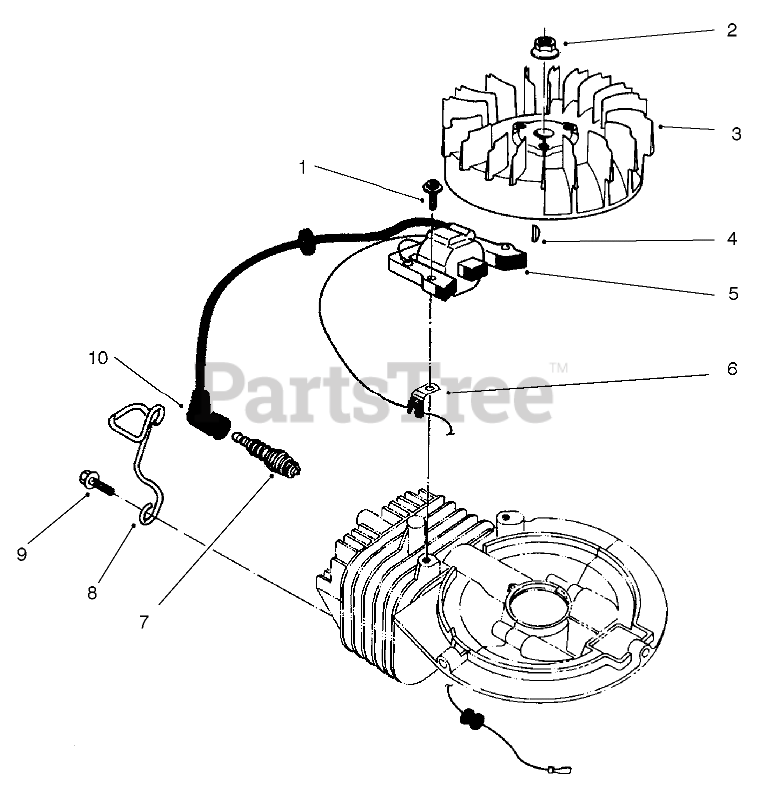 2
3
1
4
5
10
PartsTree™
6
9
8
7