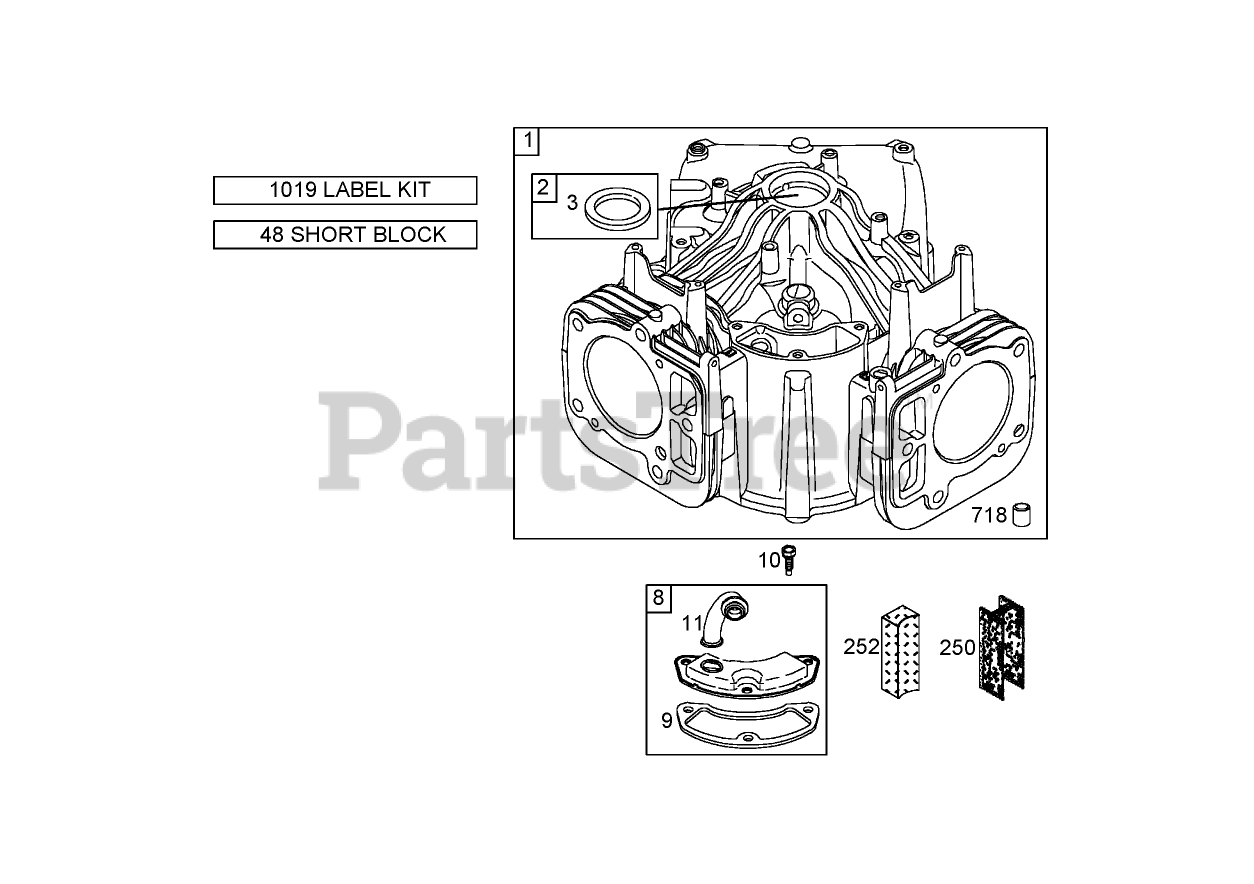 1019 LABEL KIT
48 SHORT BLOCK

1
2
3
718

10
8
11
9
252
250

PartsTree