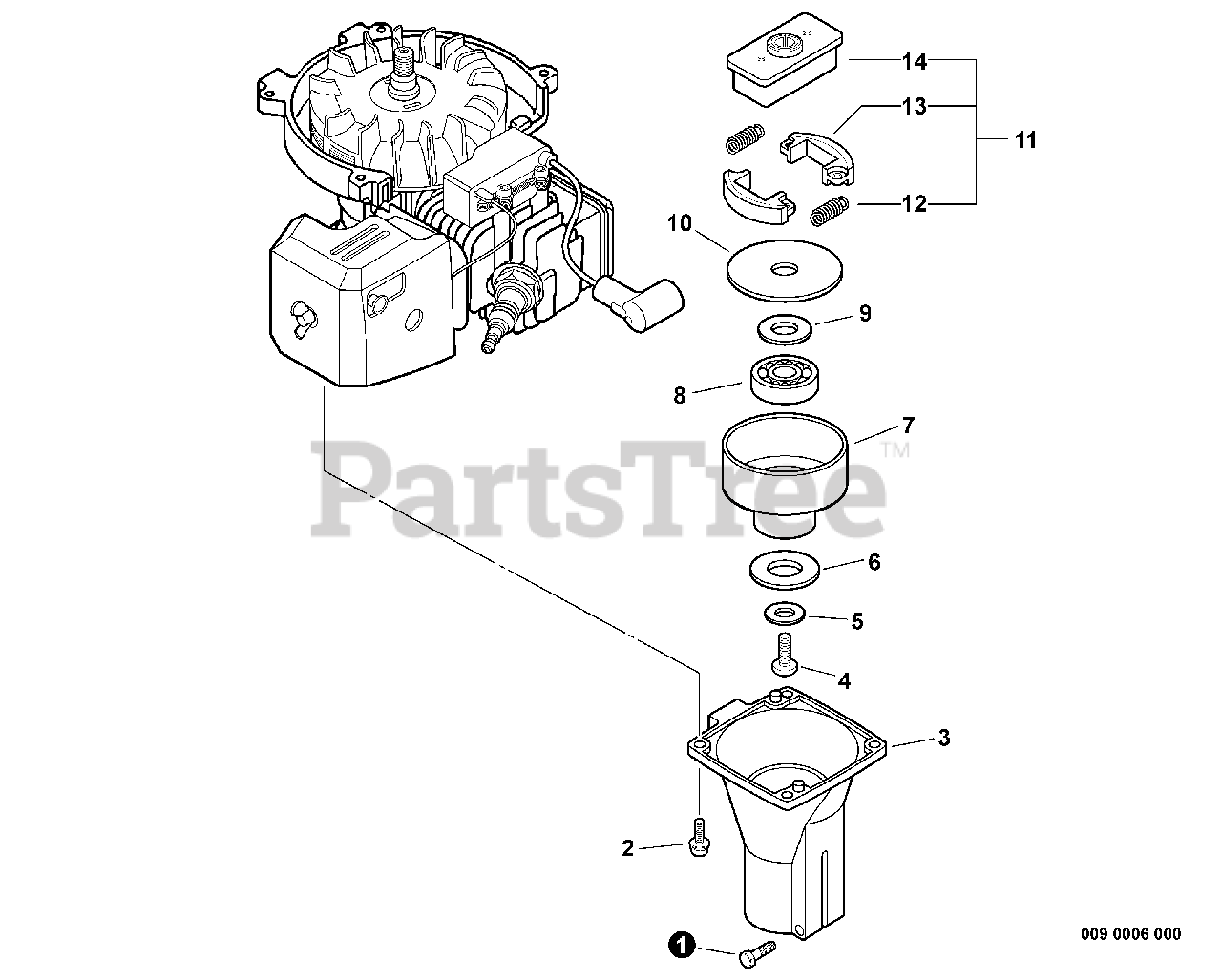 14
13
11
12
10
9
8
7
PartsTree™
6
5
4
3
2
1
009 0006 000