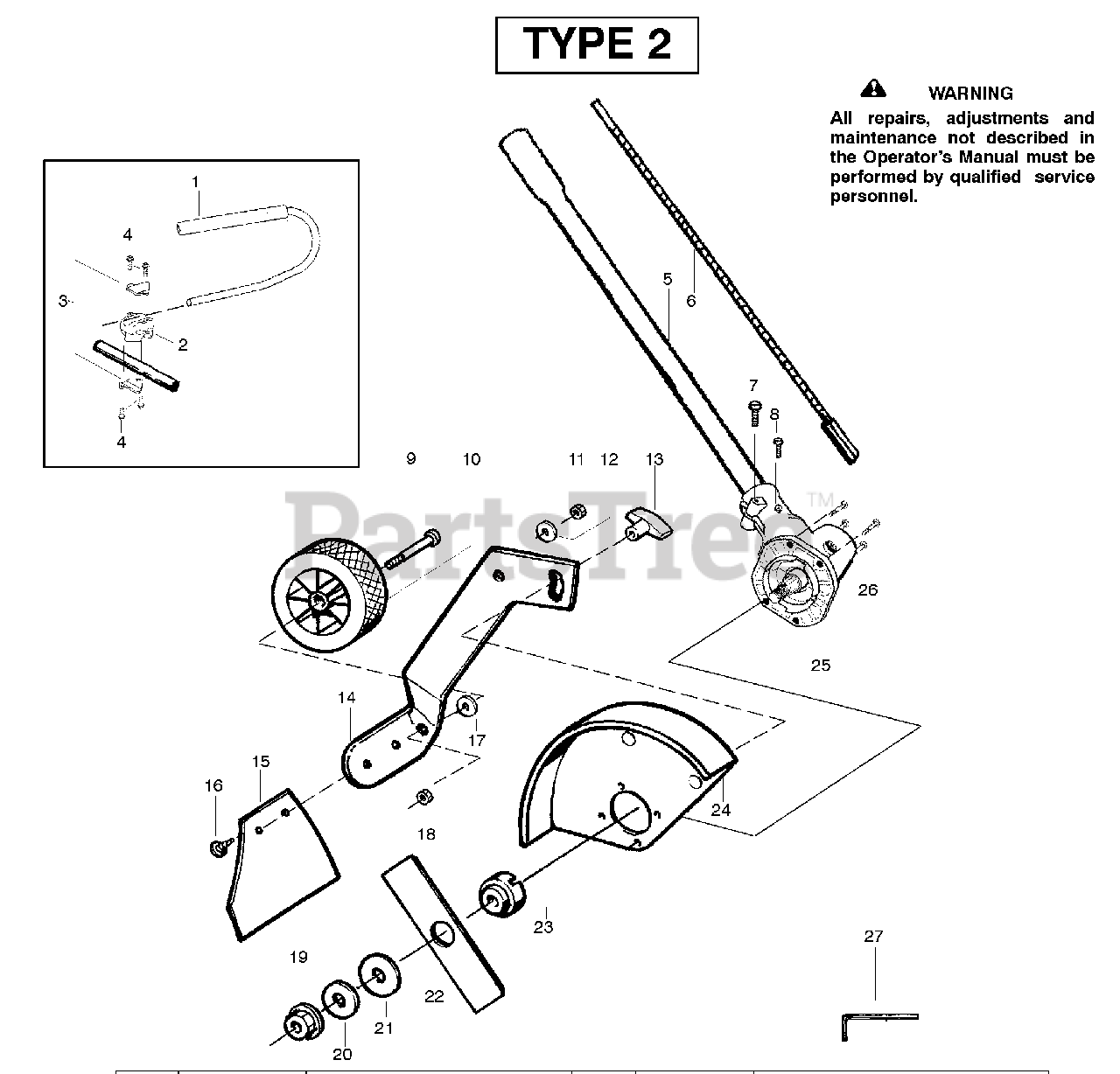 TYPE 2

WARNING
All repairs, adjustments and maintenance not described in the Operator's Manual must be performed by qualified service personnel.

1
4
3
2
4

5
6
7
8

9 10 11 12 13

PartsTree™

26
25
14
17
15
16
18
24
23
19
22
21
20
27