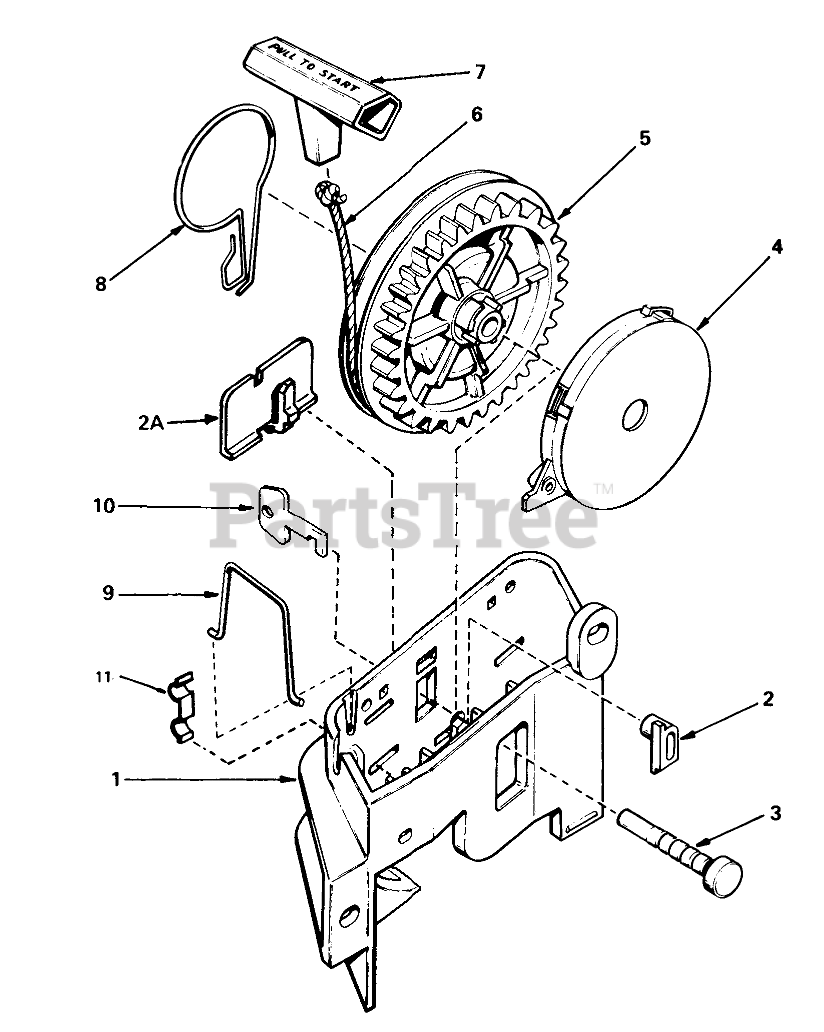 PULL TO START
7
6
5
4
8
2A
10
PartsTree™
9
11
2
1
3