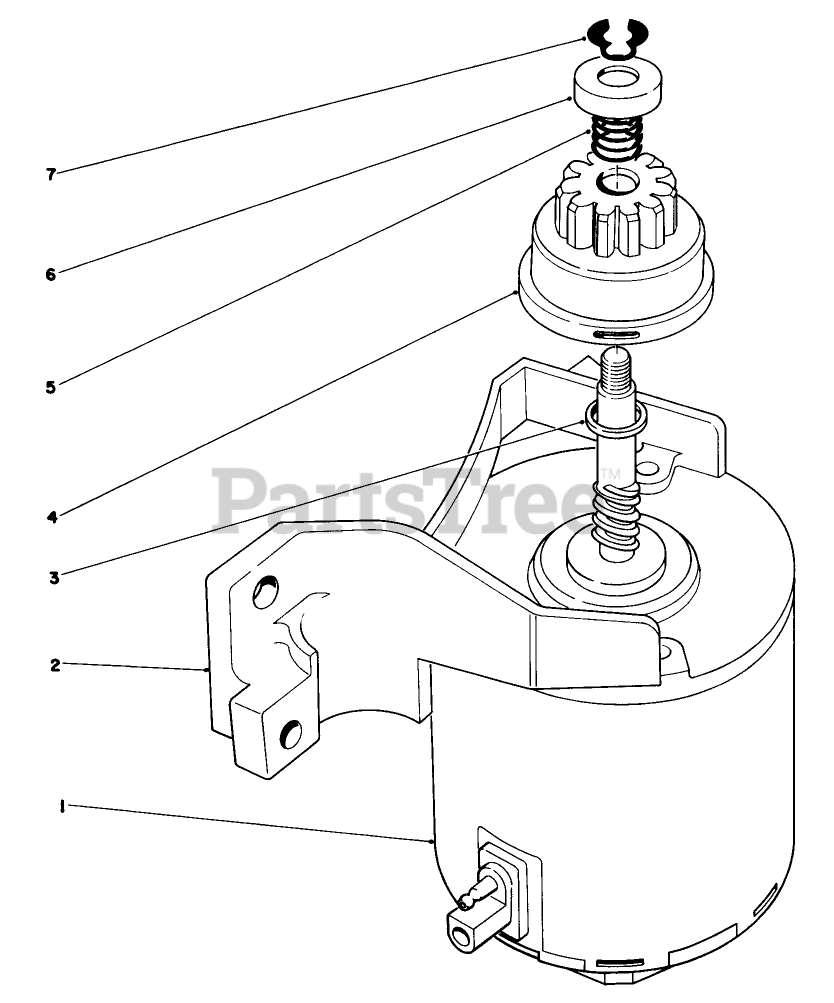 7
6
5
4
3
2
1
PartsTree™