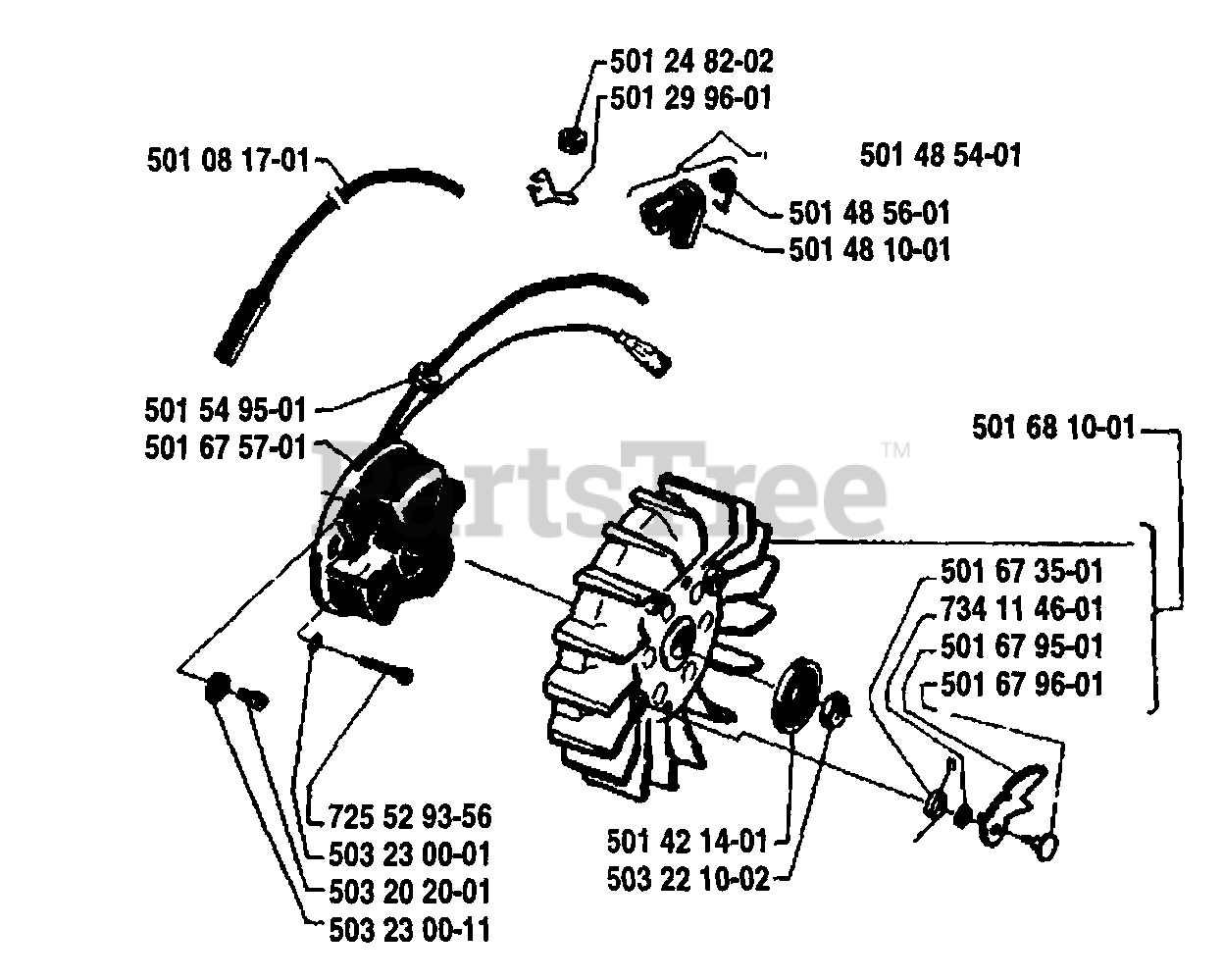 501 24 82-02
501 29 96-01
501 08 17-01
501 48 54-01
501 48 56-01
501 48 10-01
501 54 95-01
501 67 57-01
PartsTree™
501 68 10-01
501 67 35-01
734 11 46-01
501 67 95-01
501 67 96-01
725 52 93-56
503 23 00-01
503 20 20-01
503 23 00-11
501 42 14-01
503 22 10-02