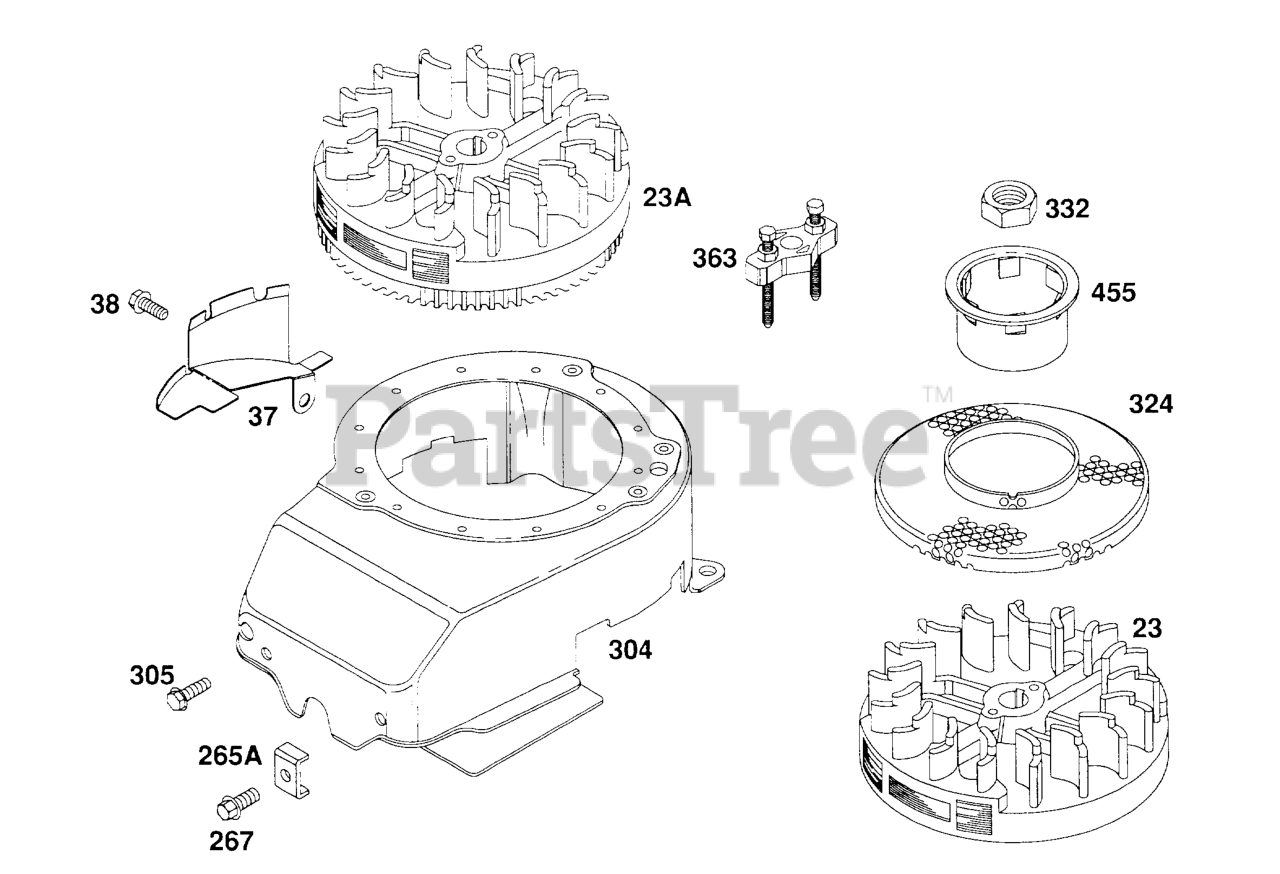 23A
332
363
455
38
37
PartsTree™
324
304
23
305
265A
267