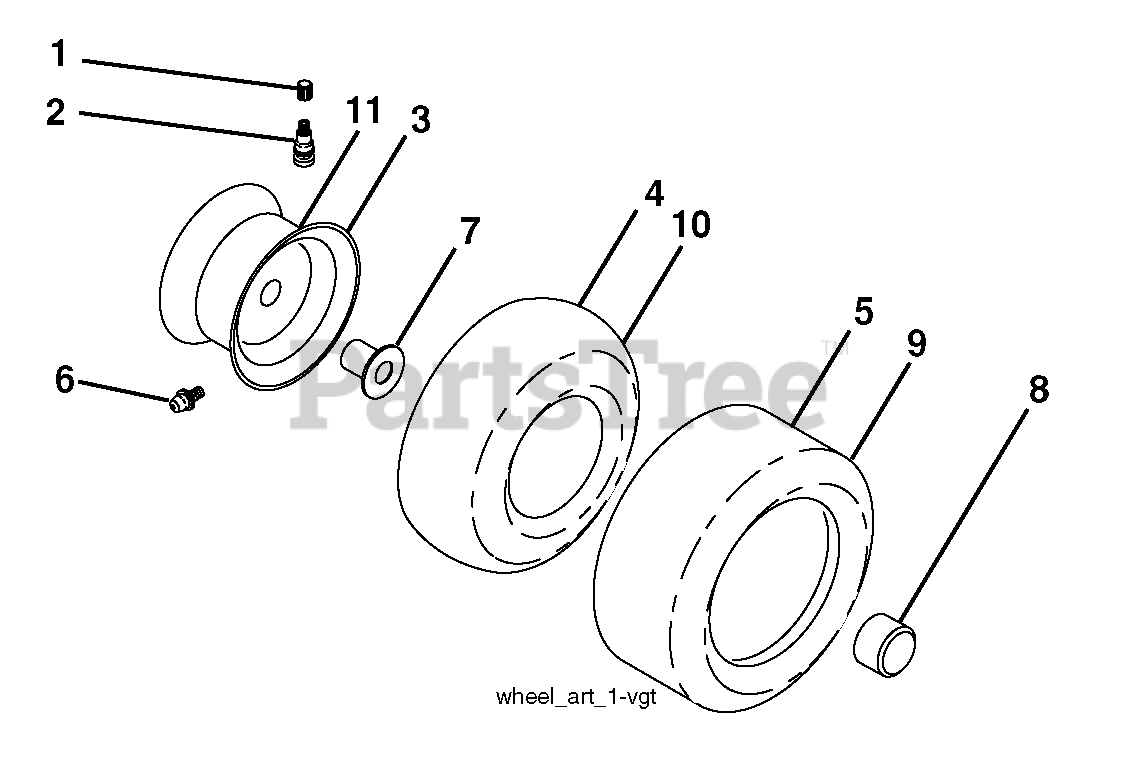 1
2
11
3
4
10
7
5
9
8
6
PartsTree™
wheel_art_1-vgt