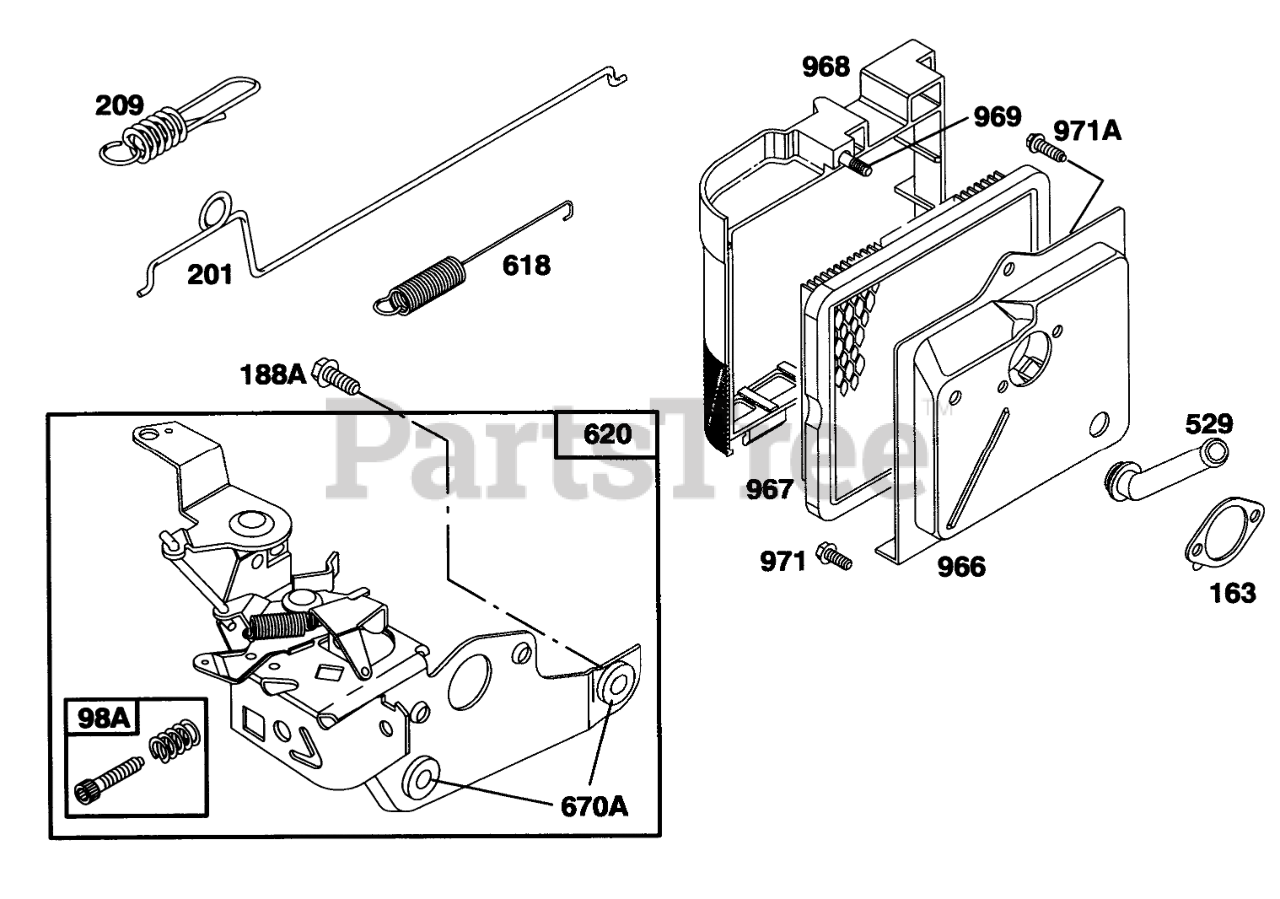 209
201
618
188A
620
98A
670A
968
969
971A
967
971
966
529
163
PartsTree™