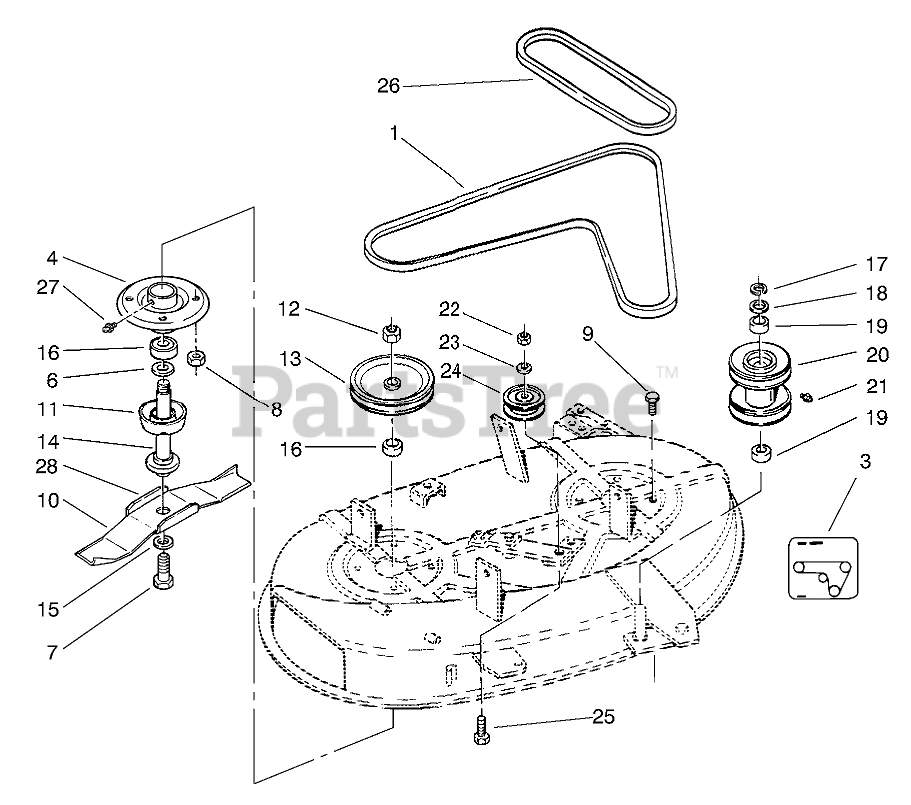 26
1
4
27
16
6
11
14
28
10
15
7
8
12
13
16
22
23
24
9
17
18
19
20
21
19
3
25
PartsTree™