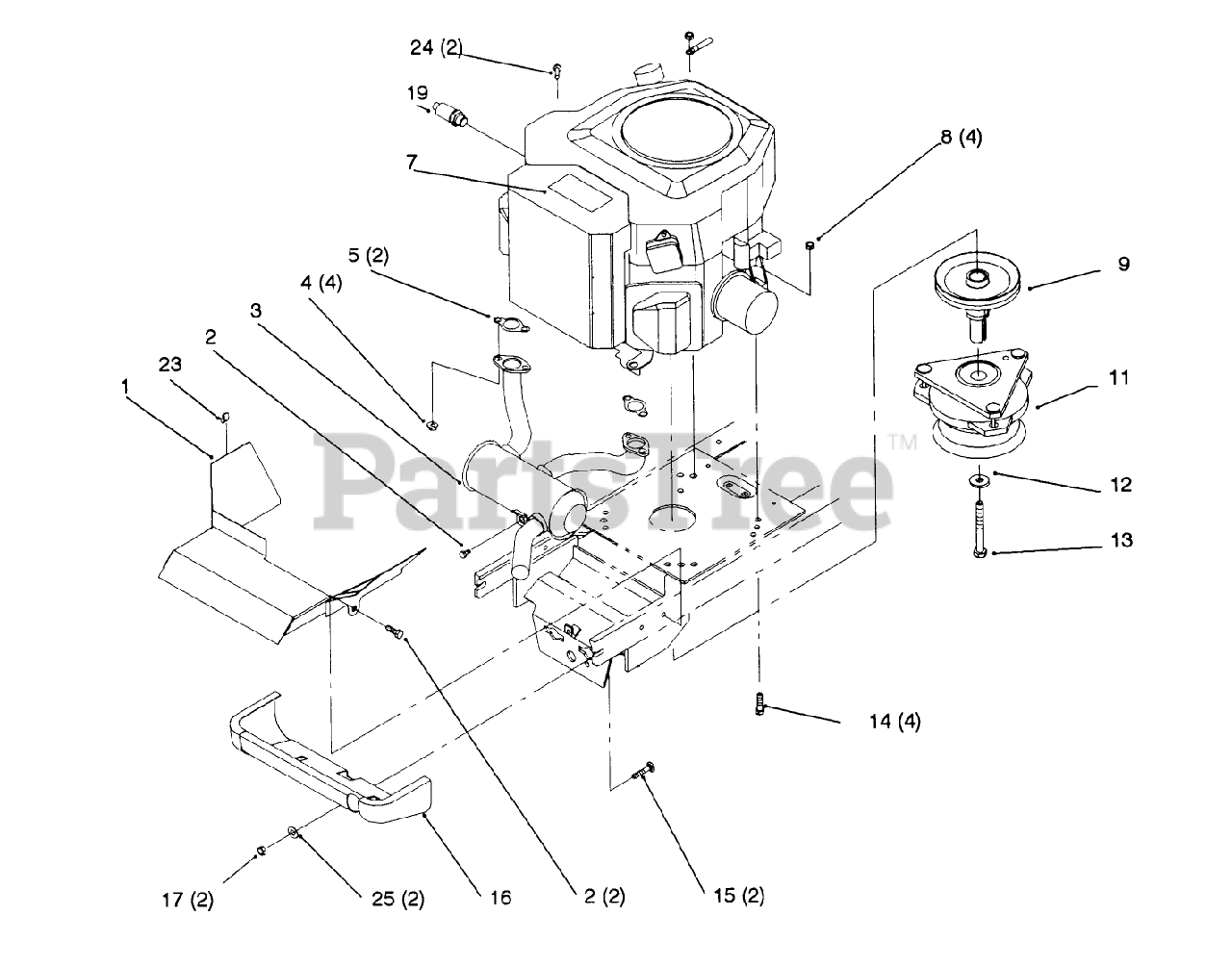 24 (2)

19

7

8 (4)

5 (2)

4 (4)

3

2

23

1

9

11

12

13

PartsTree™

14 (4)

17 (2)

25 (2)

16

2 (2)

15 (2)