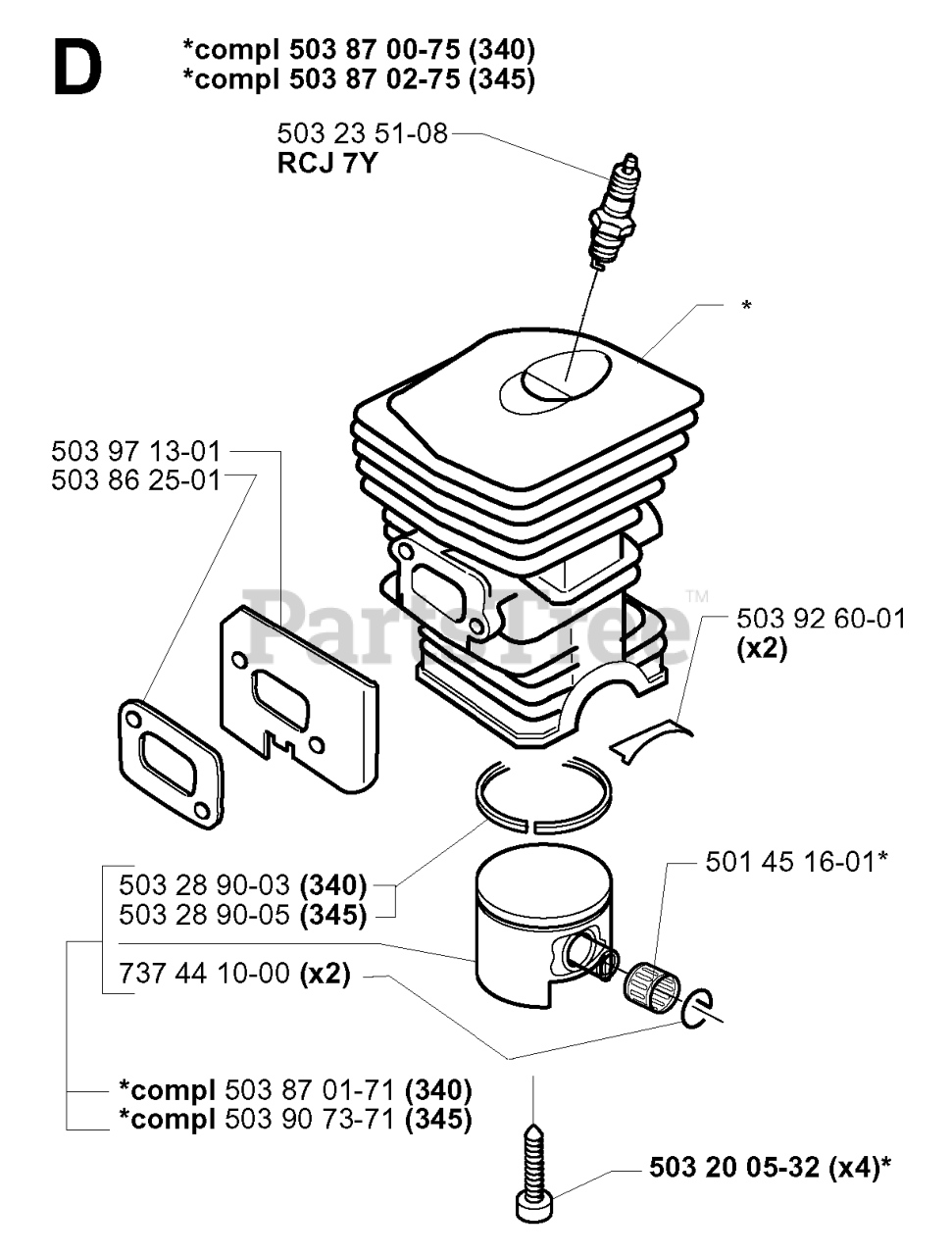 D

*compl 503 87 00-75 (340)
*compl 503 87 02-75 (345)

503 23 51-08
RCJ 7Y

*

503 97 13-01
503 86 25-01

PartsTree™

503 92 60-01
(x2)

501 45 16-01*

503 28 90-03 (340)
503 28 90-05 (345)

737 44 10-00 (x2)

*compl 503 87 01-71 (340)
*compl 503 90 73-71 (345)

503 20 05-32 (x4)*