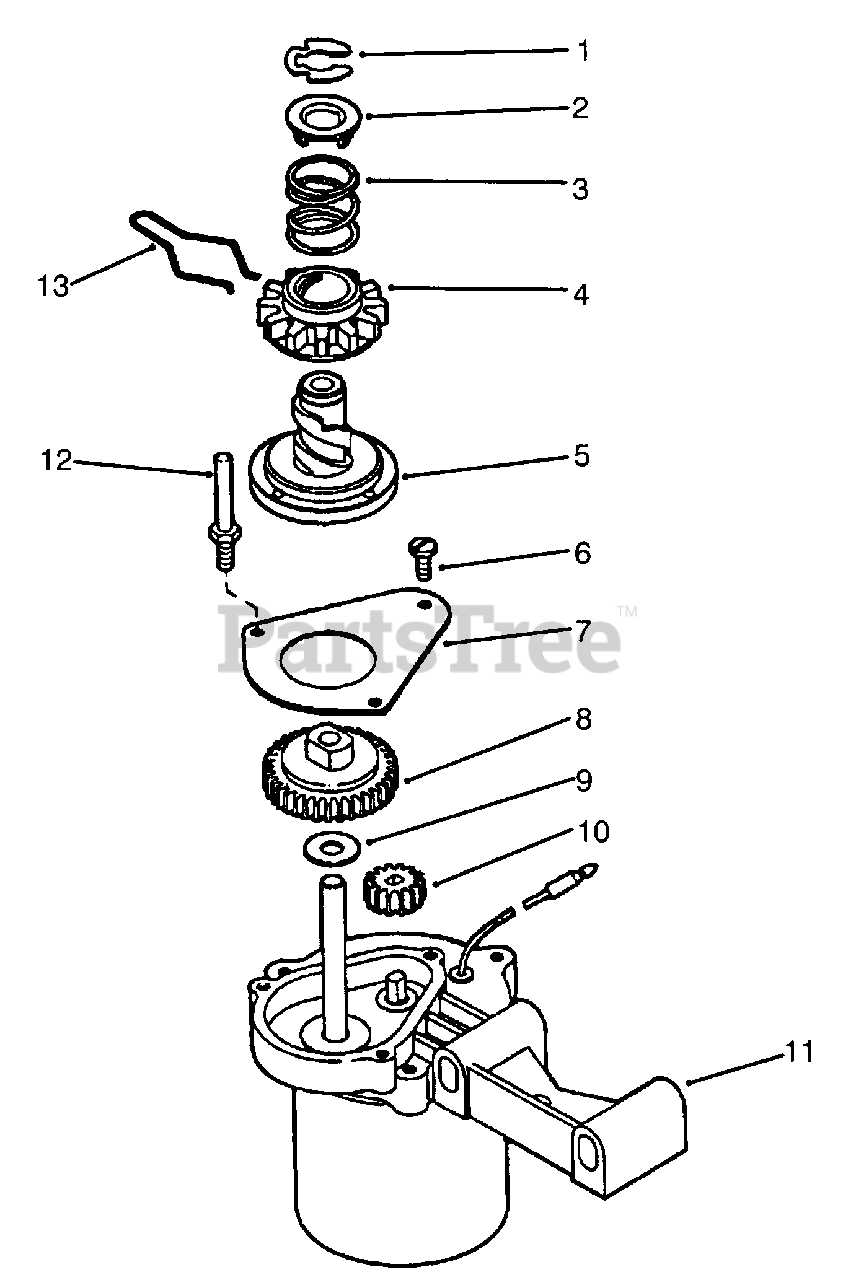 1
2
3
13
4
12
5
6
PartsTree™
7
8
9
10
11