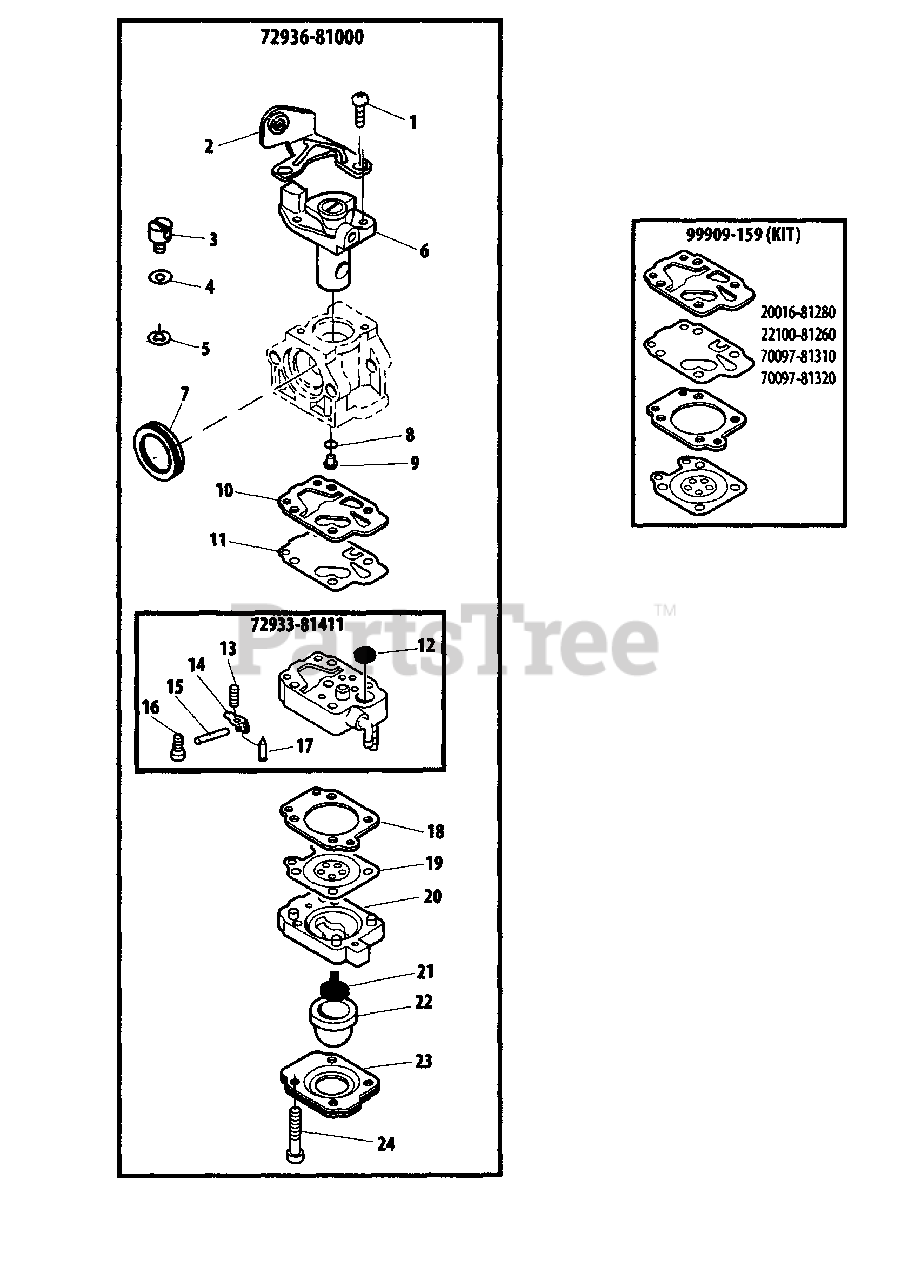 72936-81000

1
2
3
4
5
6
7
8
9
10
11

72933-81411

12
13
14
15
16
17

18
19
20
21
22
23
24

99909-159 (KIT)

20016-81280
22100-81260
70097-81310
70097-81320

PartsTree™