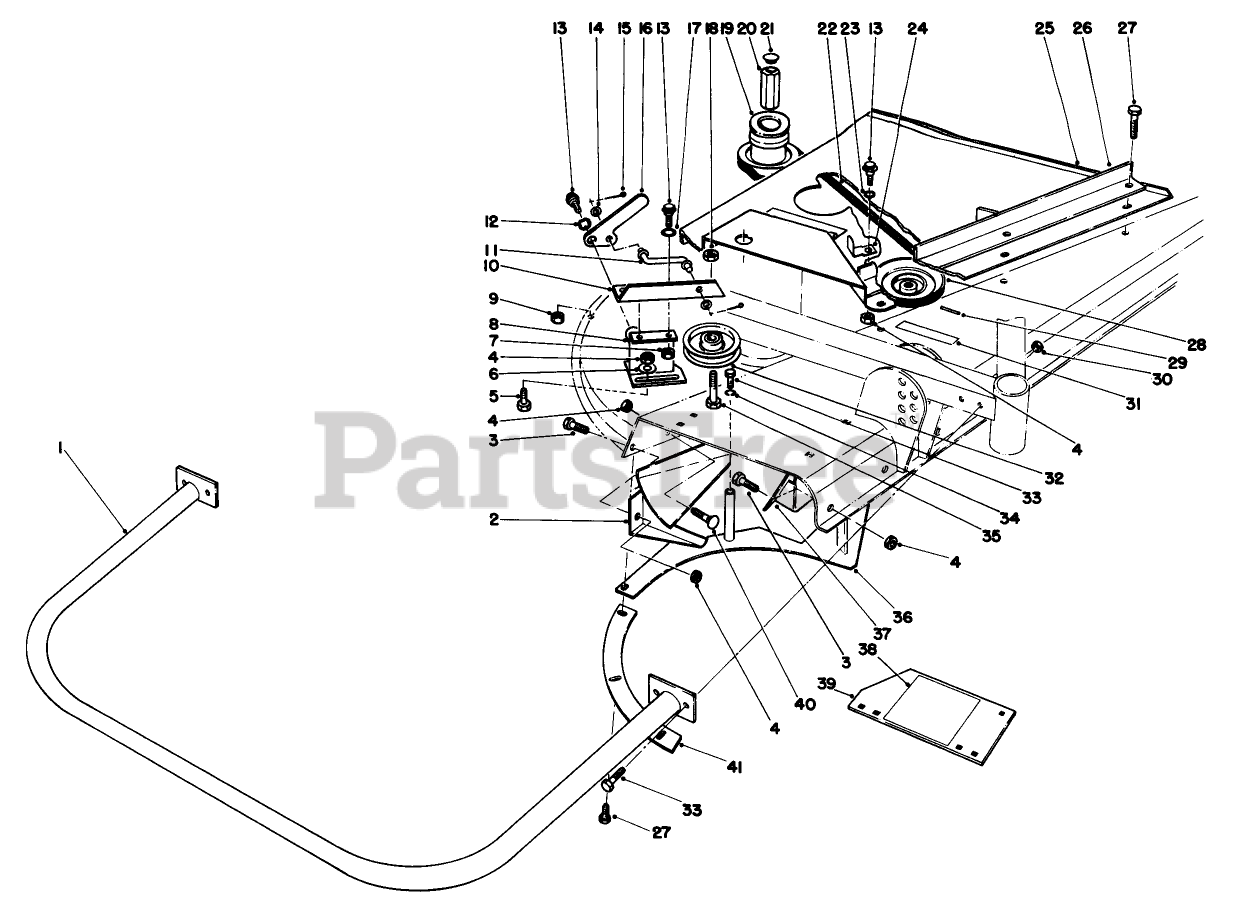 13 14 15 16 13 17 18 19 20 21 22 23 13 24 25 26 27

12
11
10
9
8
7
4
6
5
4
3
1
2

28
29
30
31
4
32
33
34
35
4
36
37
3
38
39
40
4
41
33
27

PartsTree