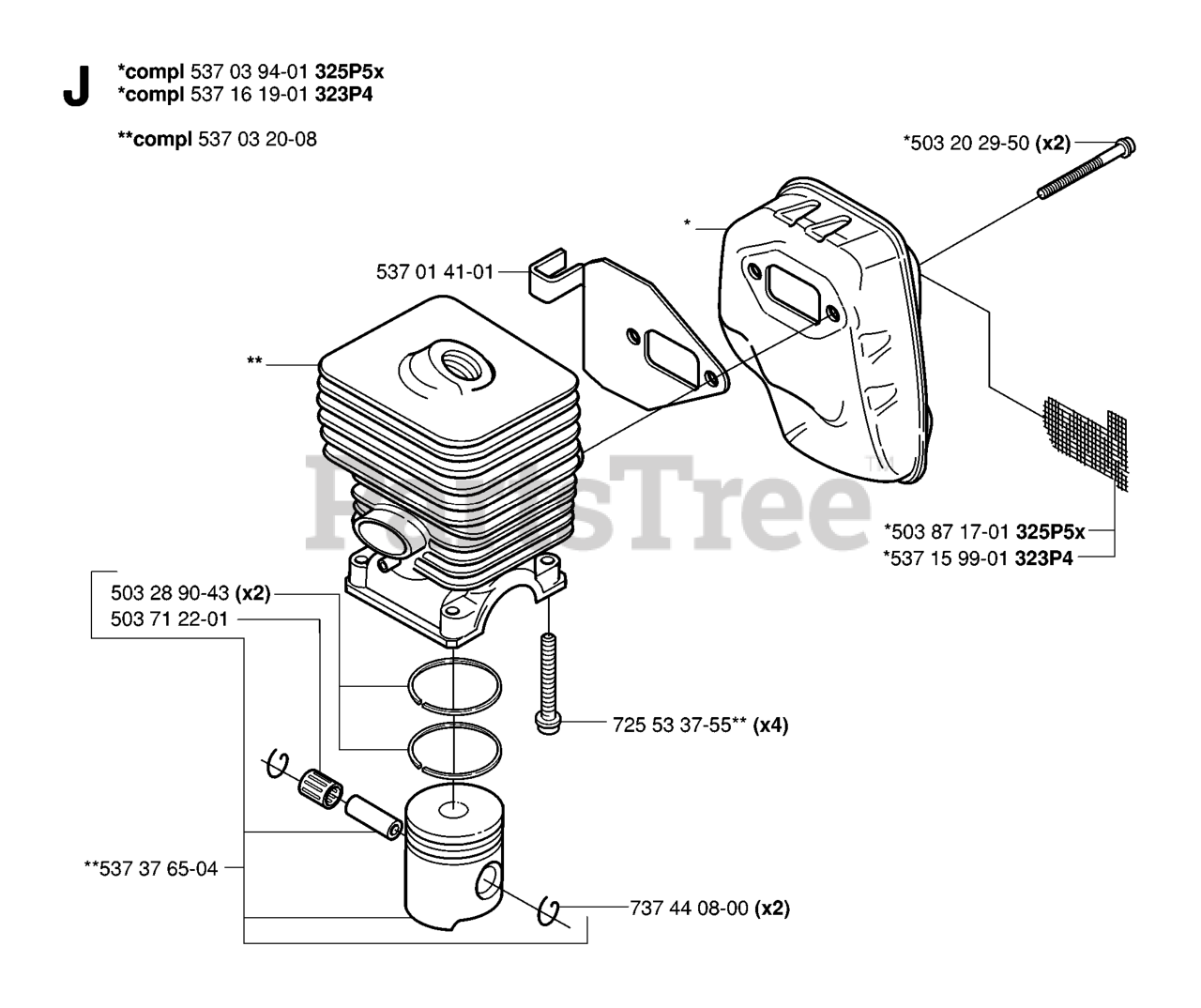 J

*compl 537 03 94-01 325P5x
*compl 537 16 19-01 323P4

**compl 537 03 20-08

*503 20 29-50 (x2)

*

537 01 41-01

**

PartsTree

*503 87 17-01 325P5x
*537 15 99-01 323P4

503 28 90-43 (x2)
503 71 22-01

725 53 37-55** (x4)

**537 37 65-04

737 44 08-00 (x2)