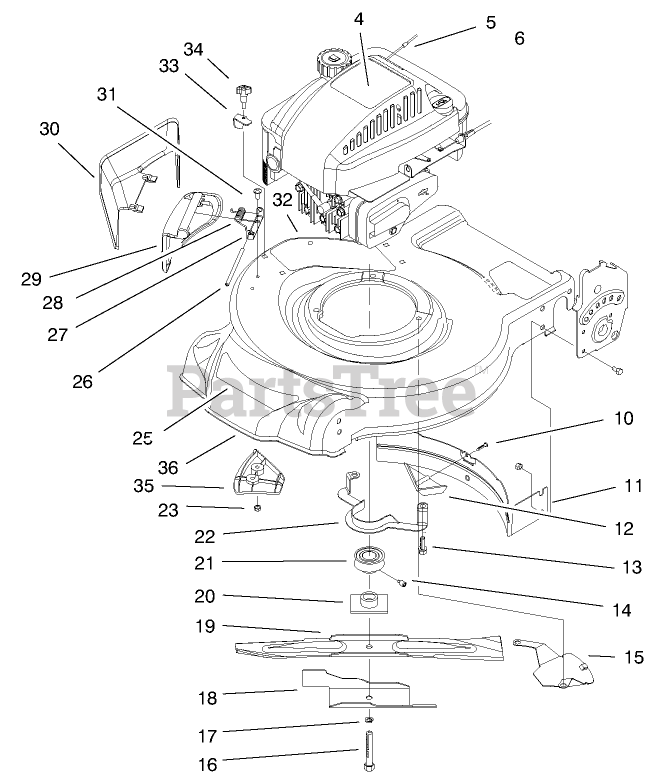 4
5
6
34
33
31
30
32
29
28
27
26
PartsTree™
25
36
35
23
22
21
20
19
18
17
16
10
11
12
13
14
15