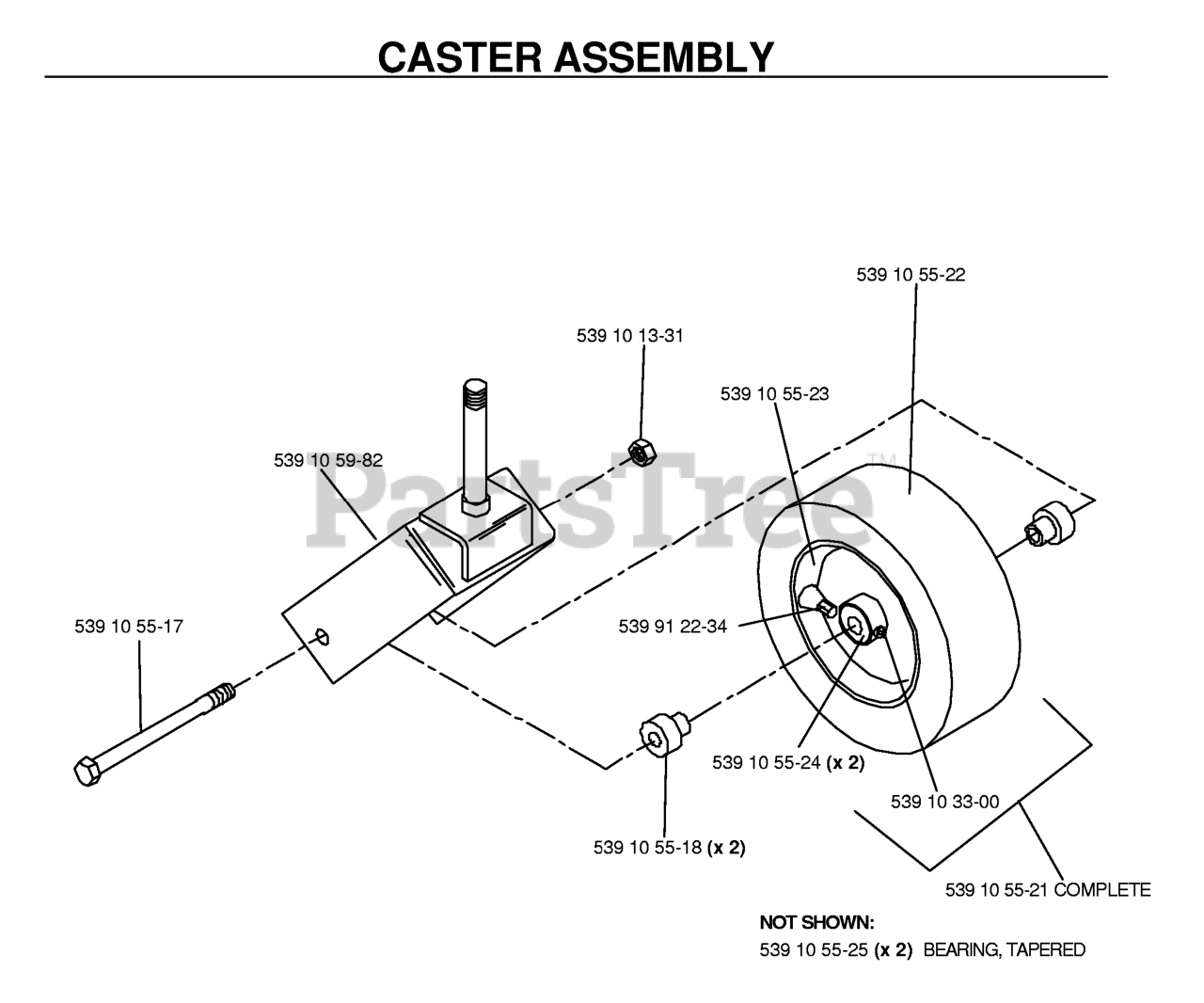 CASTER ASSEMBLY

539 10 55-22

539 10 13-31

539 10 55-23

539 10 59-82

PartsTree™

539 10 55-17

539 91 22-34

539 10 55-24 (x 2)

539 10 33-00

539 10 55-18 (x 2)

539 10 55-21 COMPLETE

NOT SHOWN:
539 10 55-25 (x 2) BEARING, TAPERED