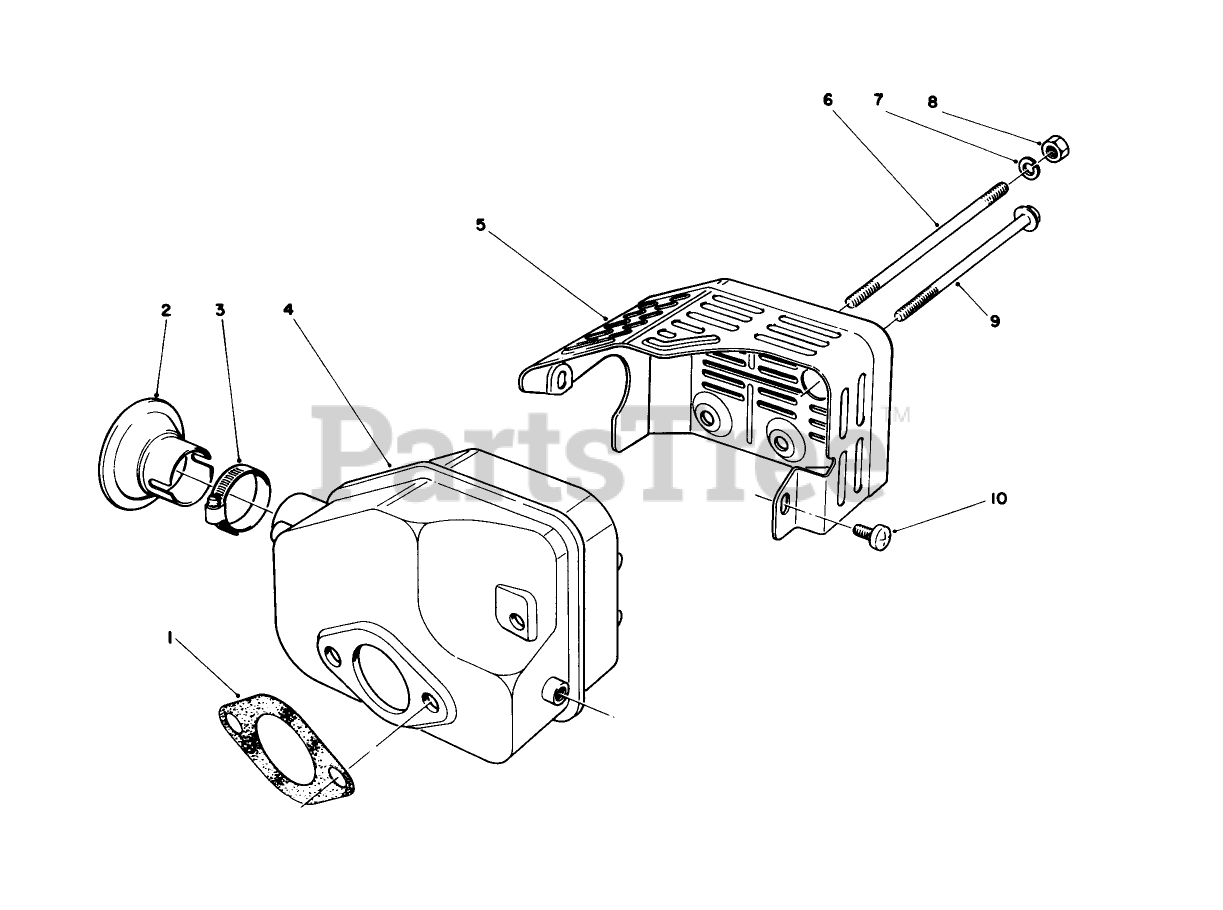 6
7
8
5
9
2
3
4
PartsTree™
10
1