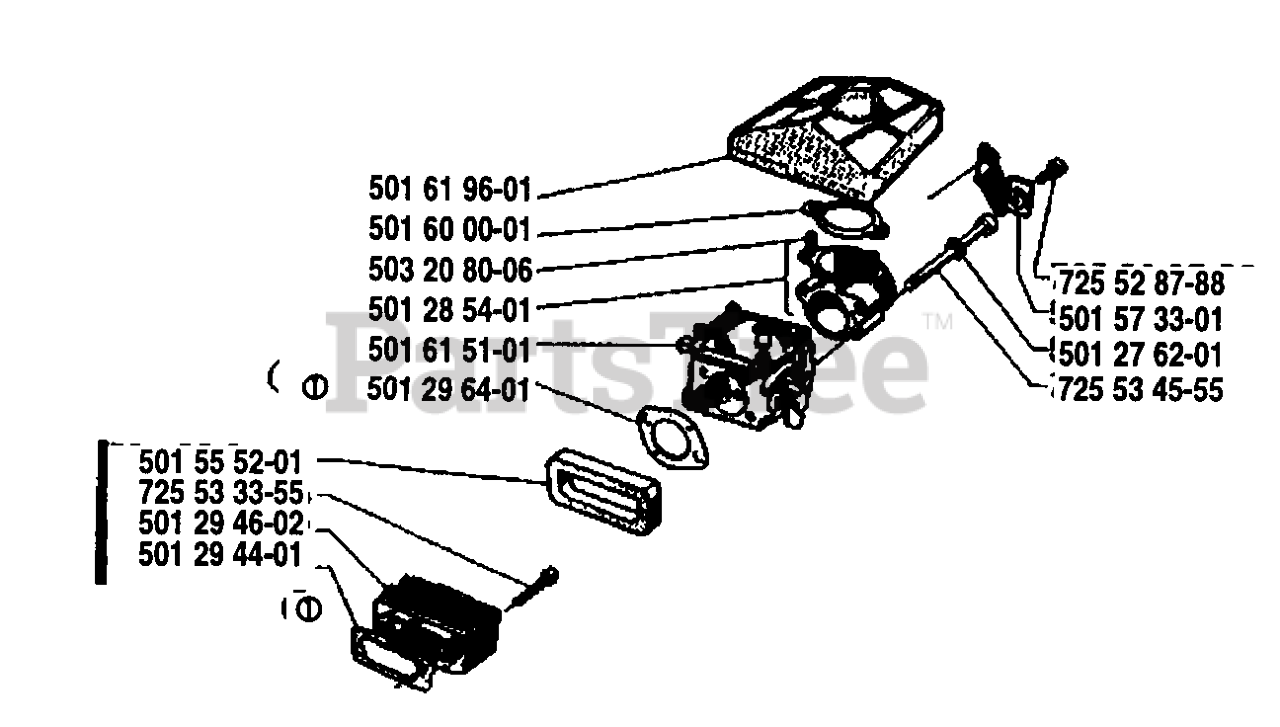 501 61 96-01
501 60 00-01
503 20 80-06
501 28 54-01
501 61 51-01
501 29 64-01
725 52 87-88
501 57 33-01
501 27 62-01
725 53 45-55
501 55 52-01
725 53 33-55
501 29 46-02
501 29 44-01
PartsTree™