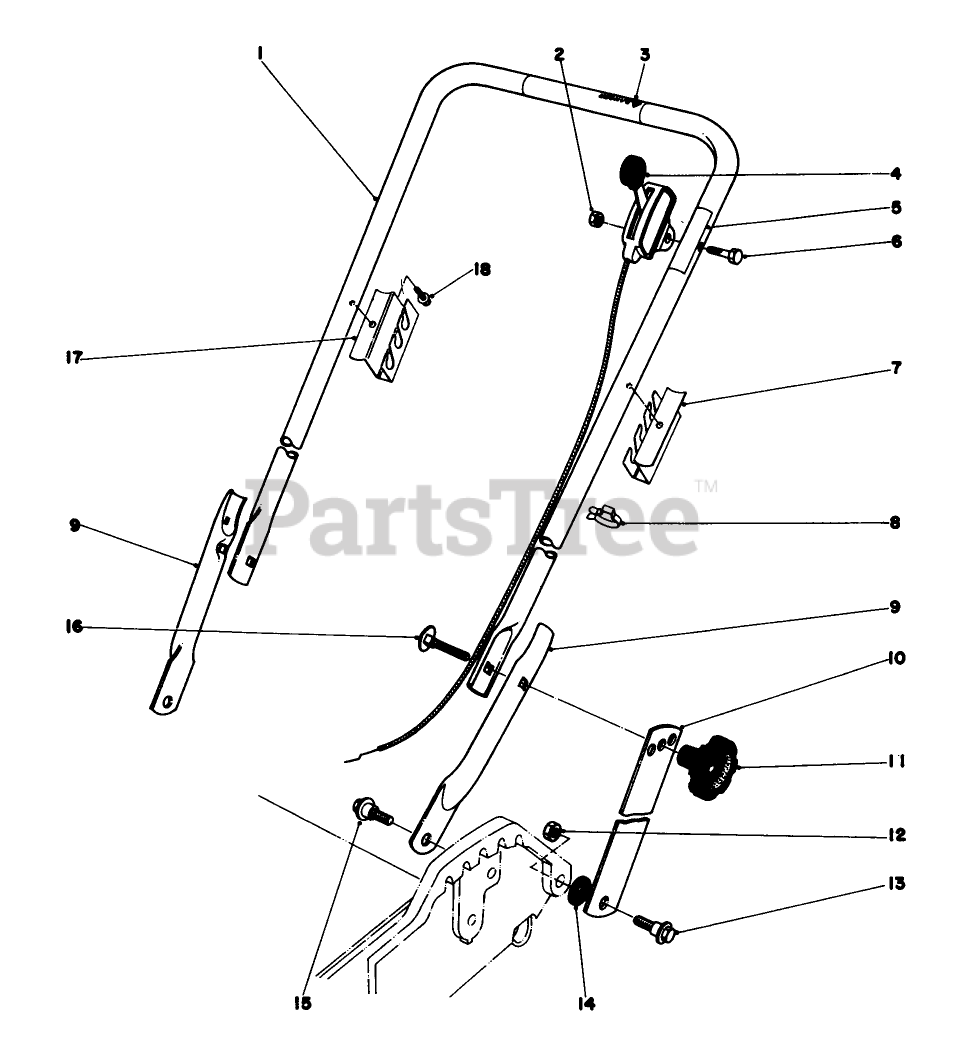 1
2
3
4
5
6
18
17
7
PartsTree™
9
8
16
9
10
11
12
13
15
14