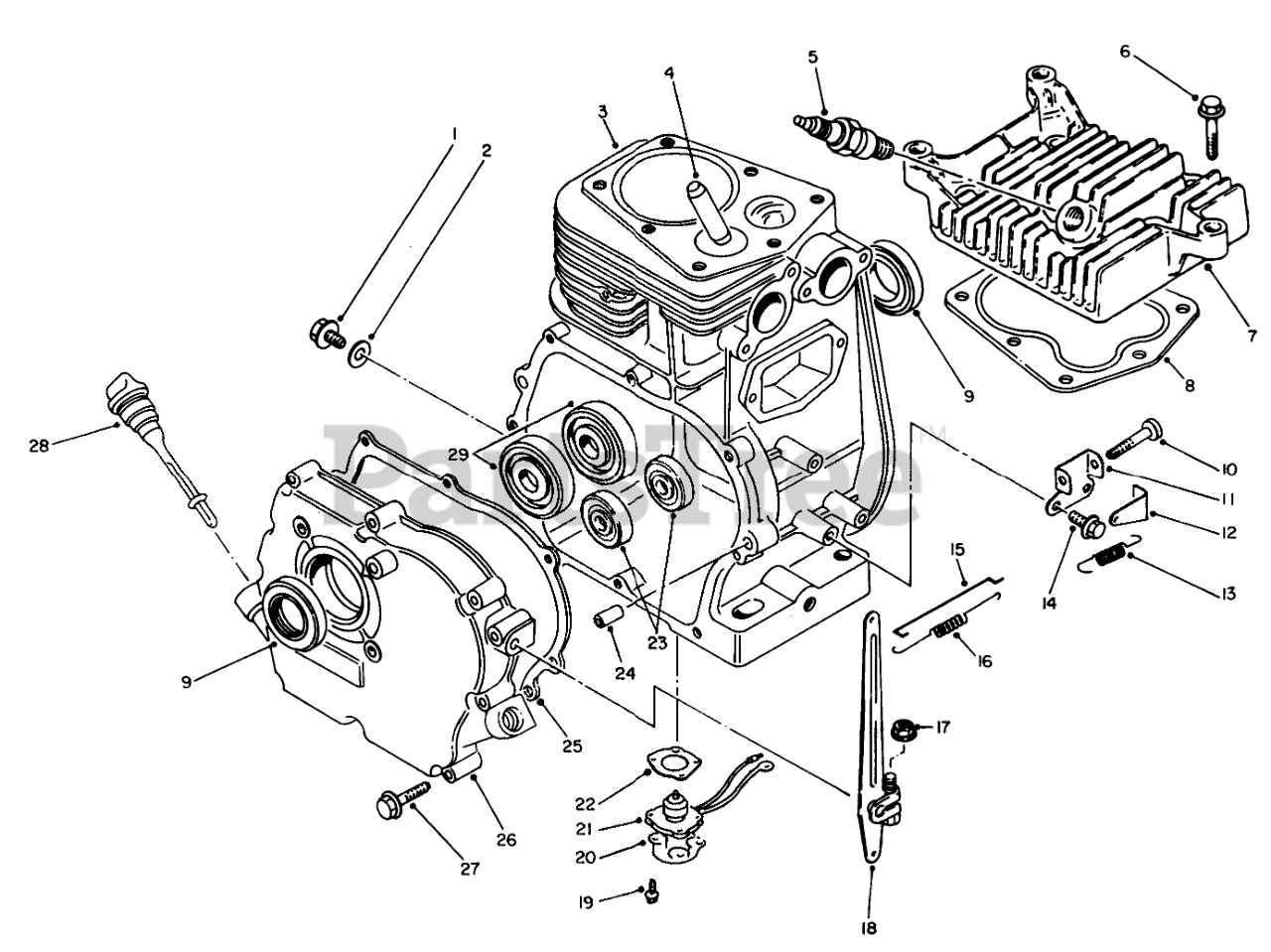 1
2
3
4
5
6
7
8
9
10
11
12
13
14
15
16
17
18
19
20
21
22
23
24
25
26
27
28
29
9
PartsTree™