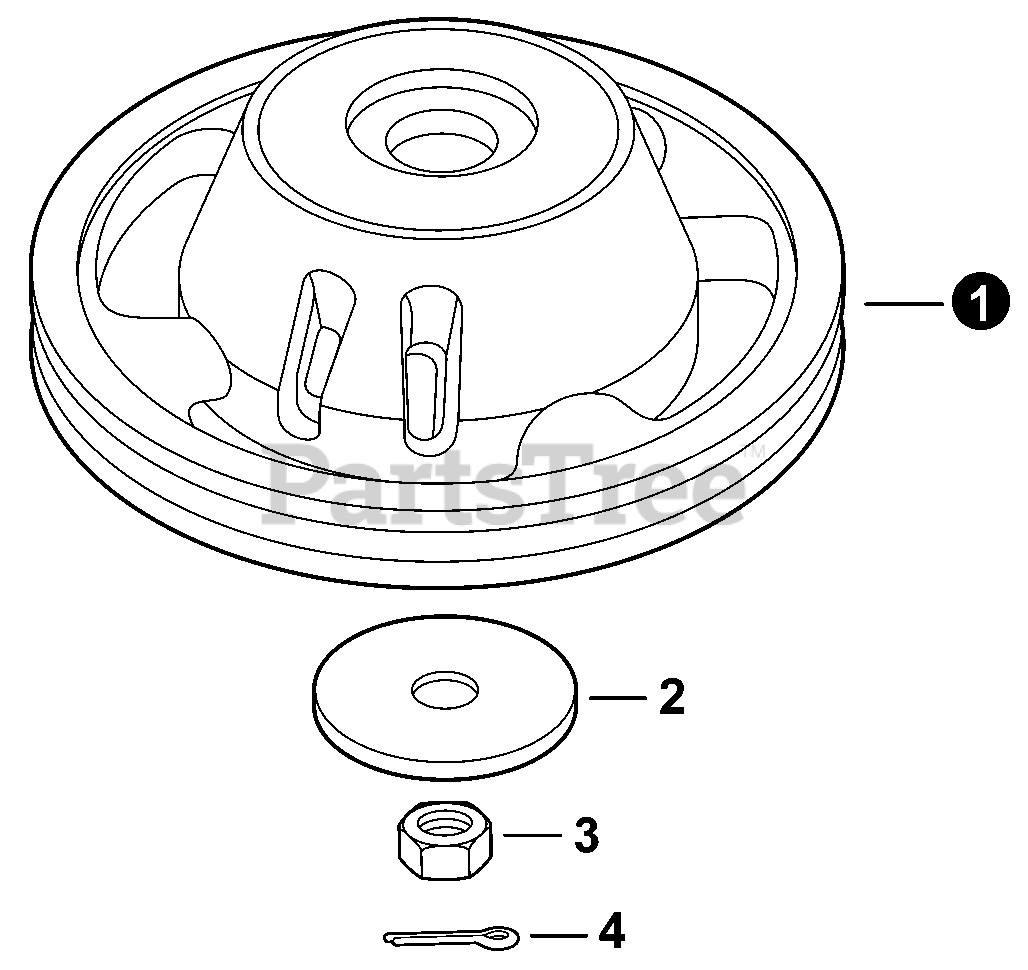 1
PartsTree™
2
3
4