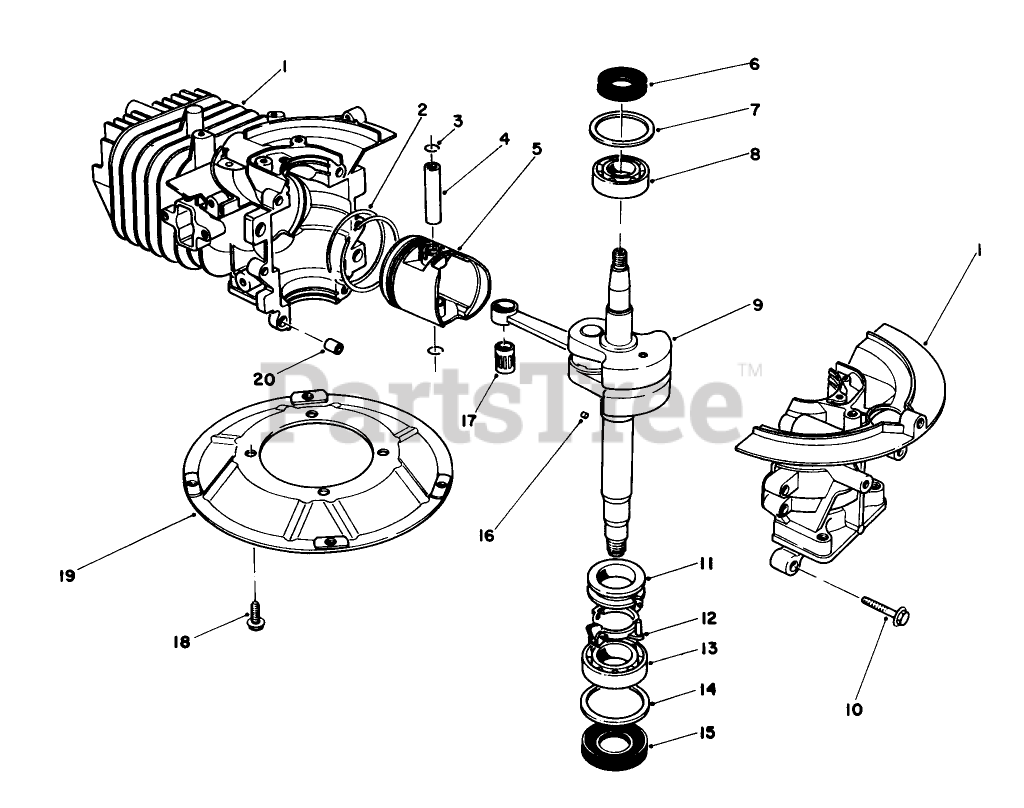 1
2
3
4
5
6
7
8
9
1
20
17
PartsTree™
16
19
18
11
12
13
14
15
10