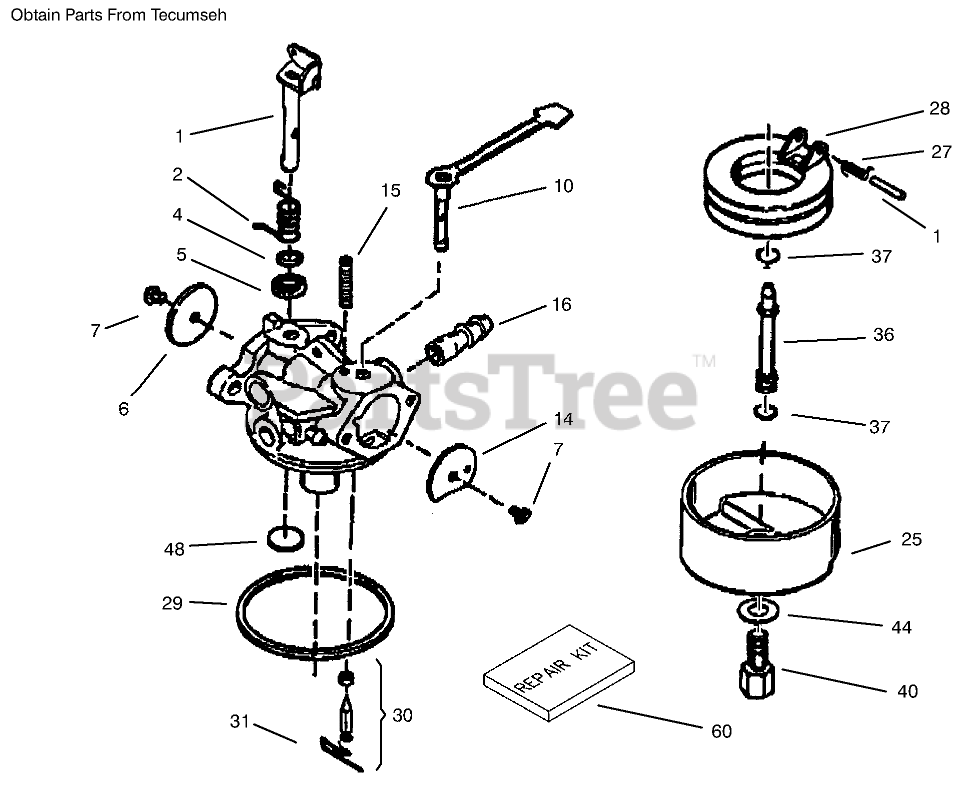 Obtain Parts From Tecumseh

1
2
4
5
7
6
15
10
16
14
7
48
29
31
30
28
27
1
37
36
37
25
44
40
REPAIR KIT
60
PartsTree™