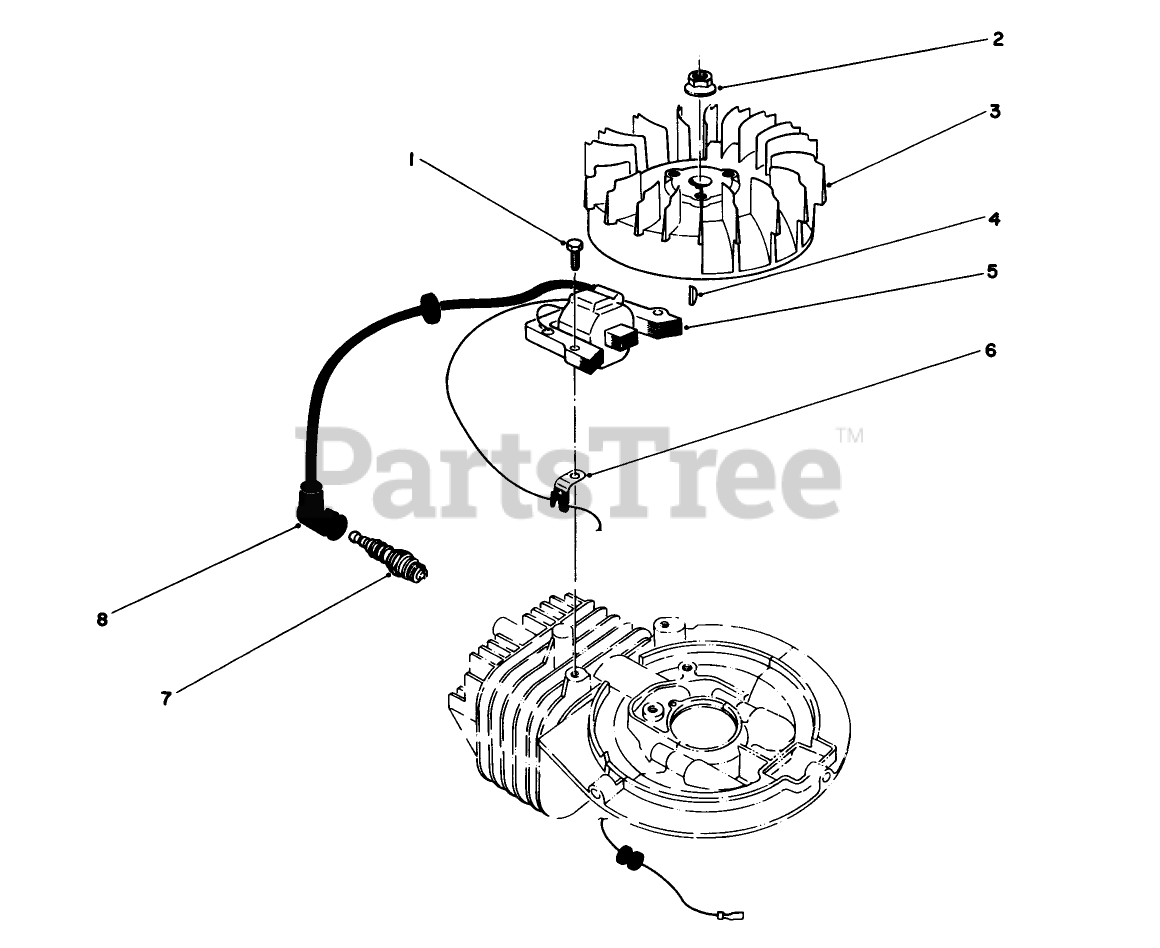 2
3
1
4
5
6
PartsTree™
8
7