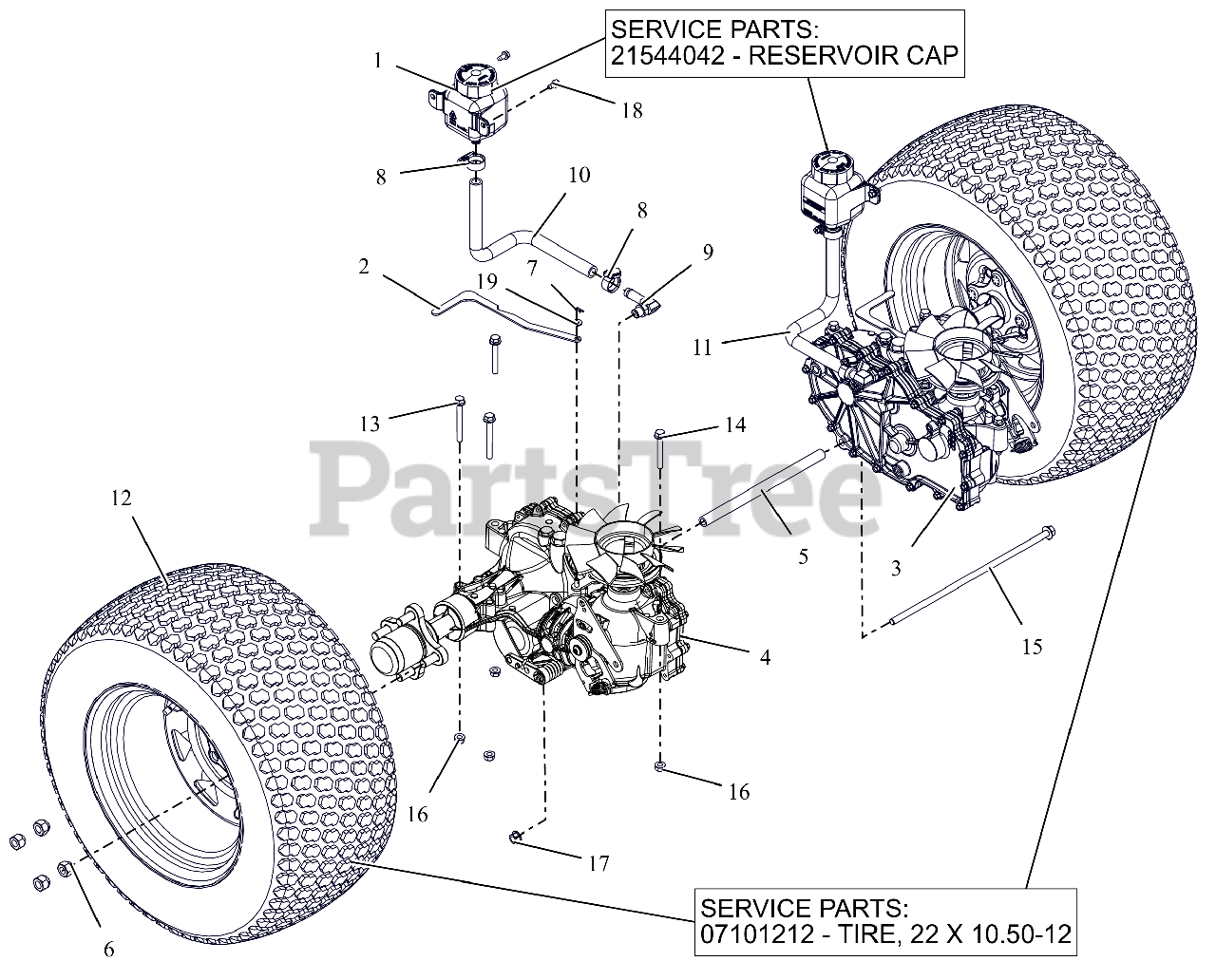 SERVICE PARTS:
21544042 - RESERVOIR CAP

1
18
8
10
8
9
2
19
7
11
13
14
PartsTree
12
5
3
15
4
16
16
17
6

SERVICE PARTS:
07101212 - TIRE, 22 X 10.50-12