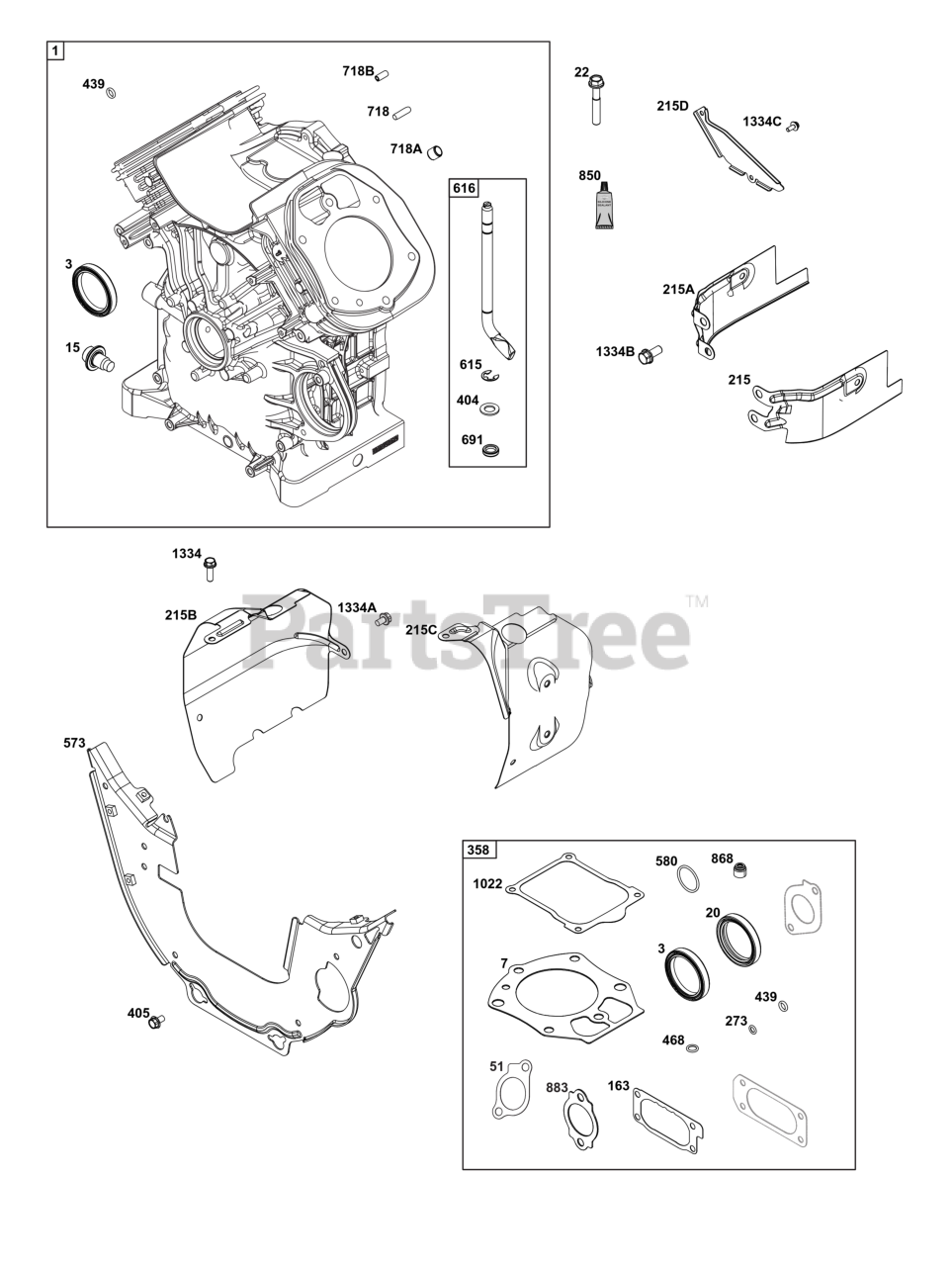 1
439
718B
718
718A
3
15
616
615
404
691
22
215D
1334C
850
215A
1334B
215
1334
215B
1334A
215C
PartsTree™
573
405
358
1022
580
868
20
3
7
439
273
468
51
883
163