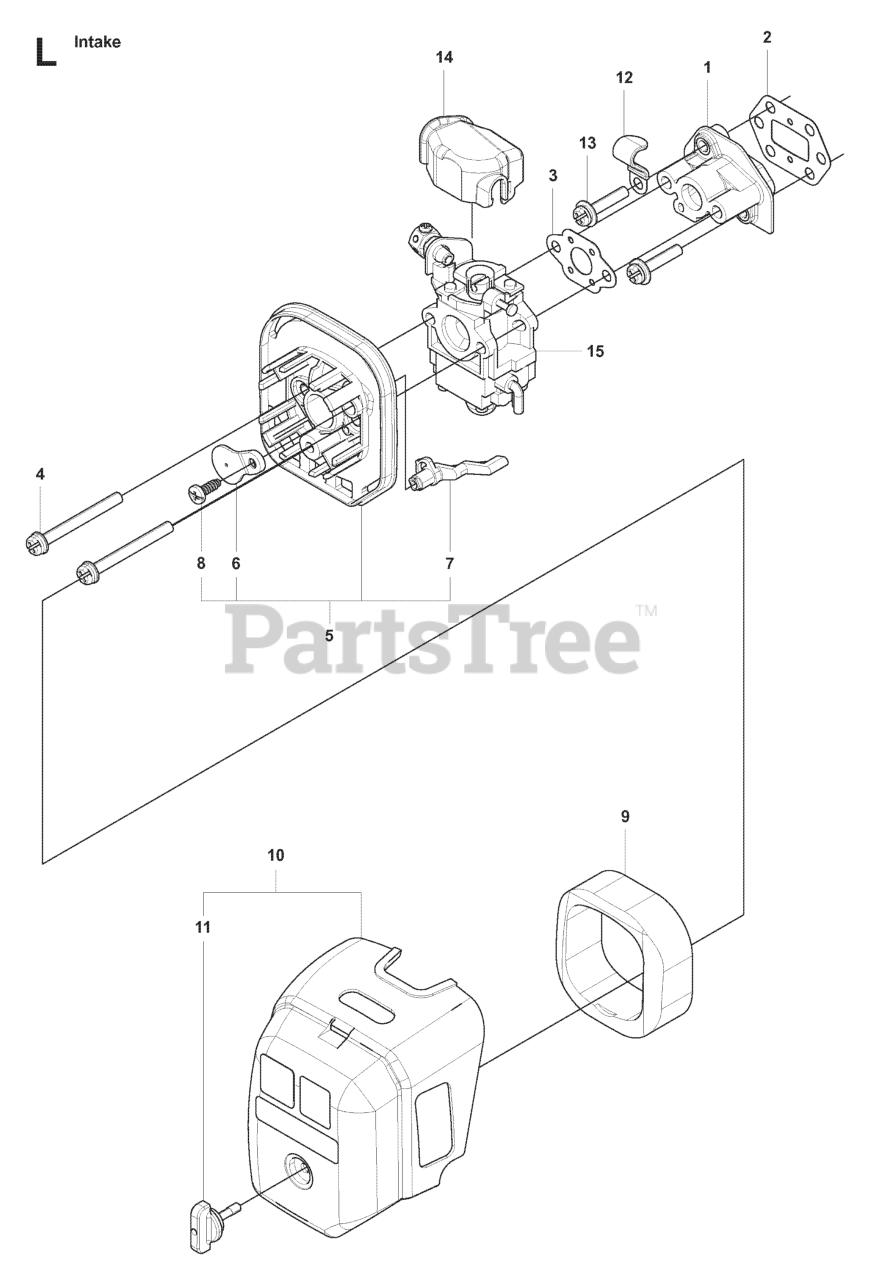 L Intake

14
12
1
2
13
3
15
4
8
6
7
5
PartsTree™
9
10
11