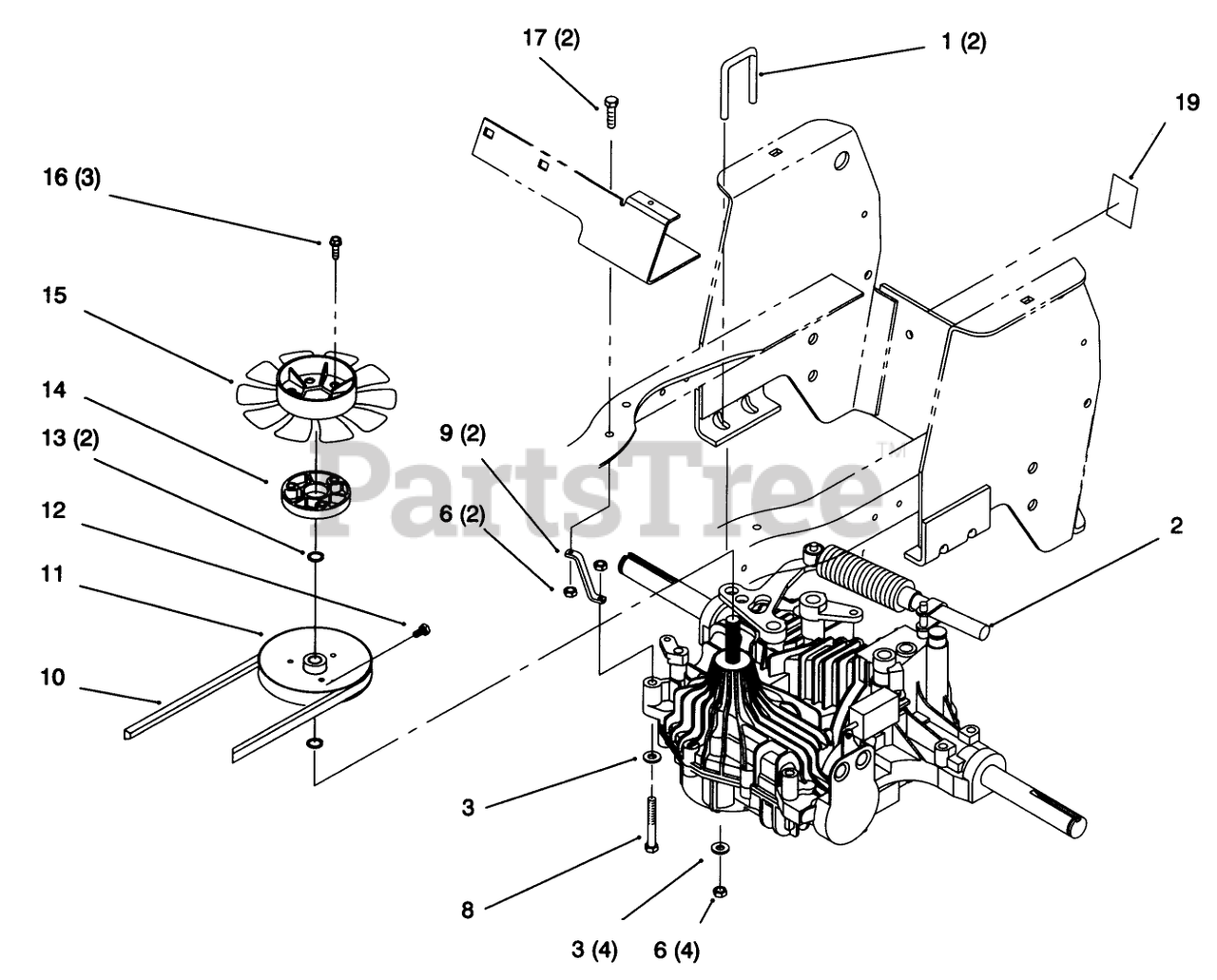 17 (2)

1 (2)

19

16 (3)

15

14

13 (2)

12

11

10

9 (2)

6 (2)

PartsTree™

2

3

8

3 (4)

6 (4)