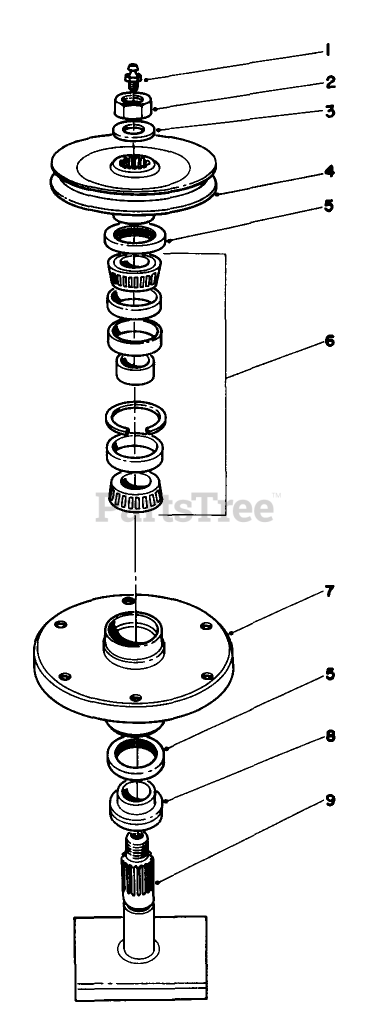 1
2
3
4
5
6
PartsTree™
7
5
8
9