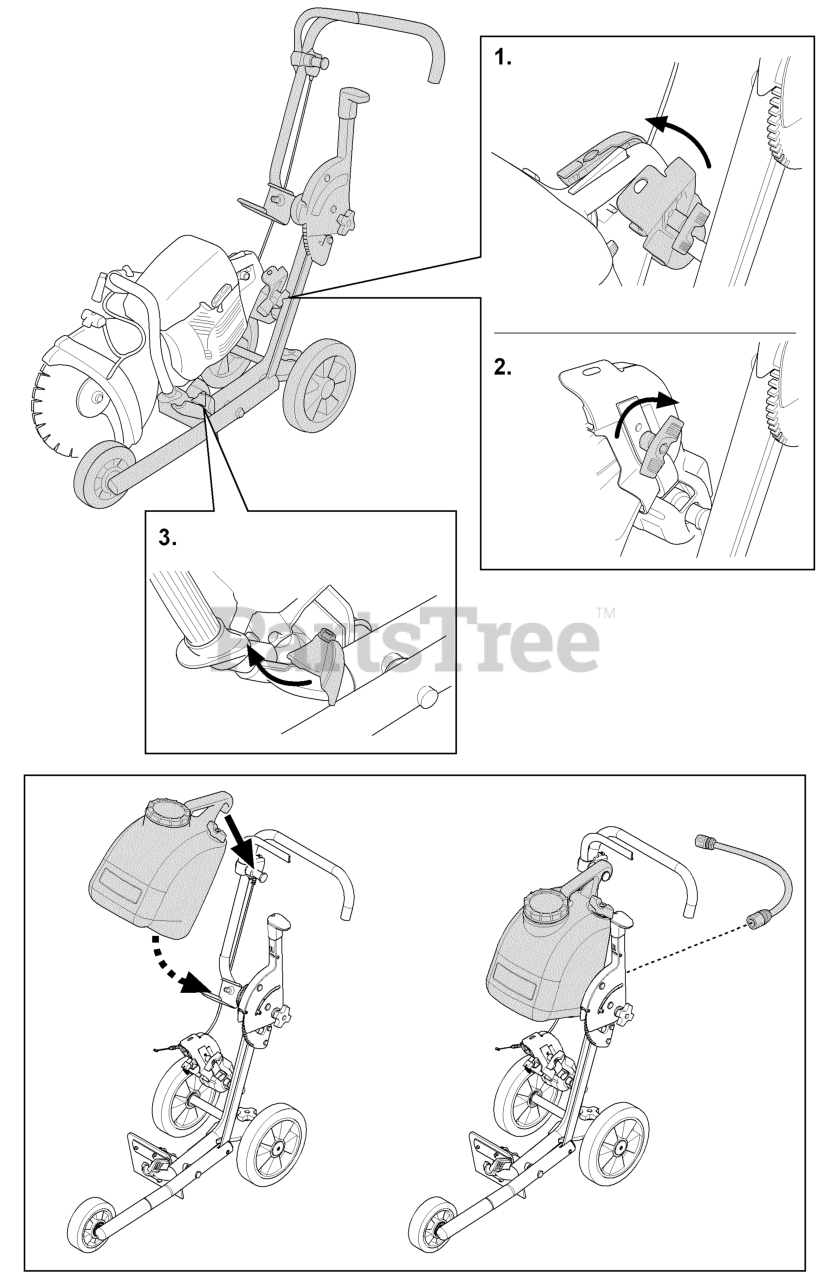 1.

2.

3.

PartsTree™