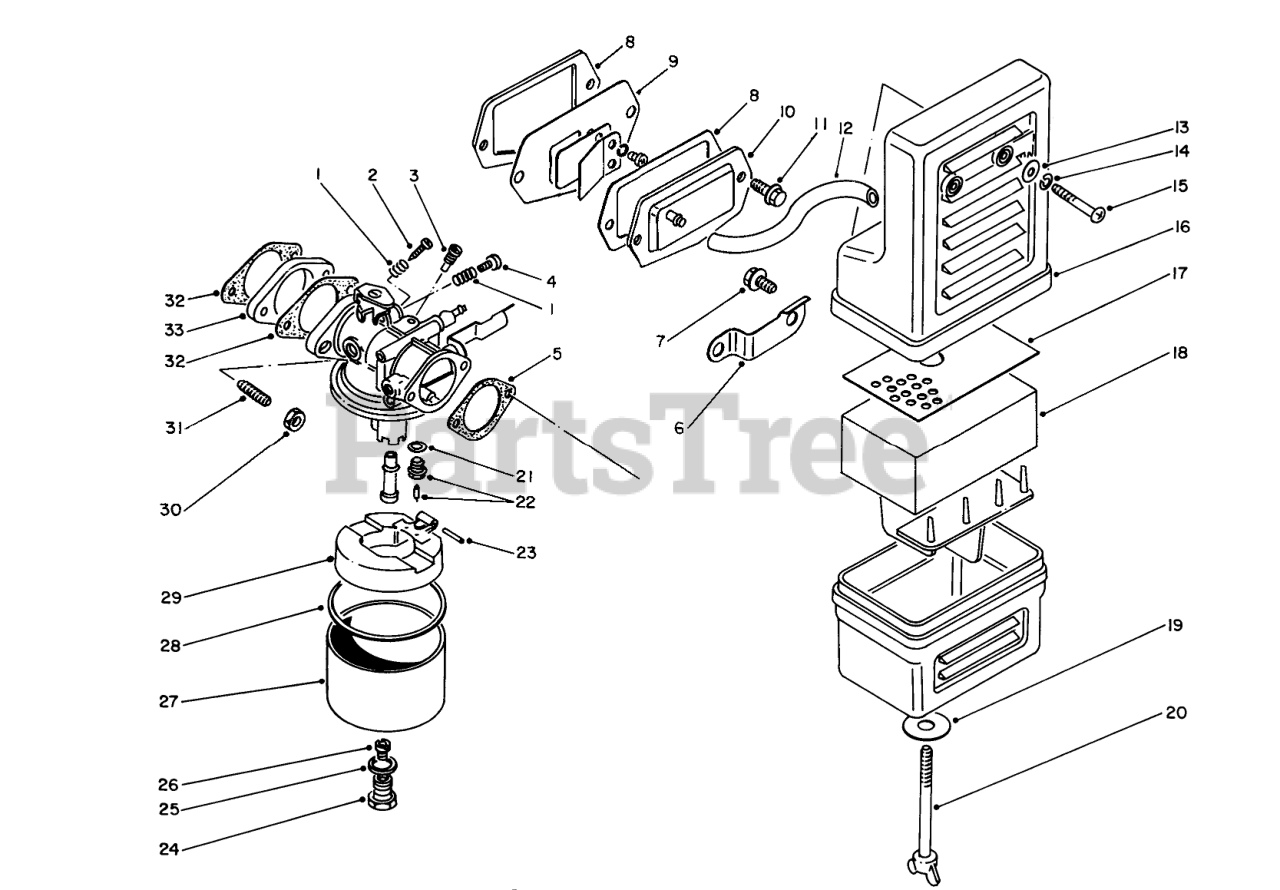 8
9
8
10
11
12
13
14
15
16
17
18
1
2
3
4
1
32
33
32
5
7
6
31
30
21
22
23
29
28
27
26
25
24
19
20
PartsTree